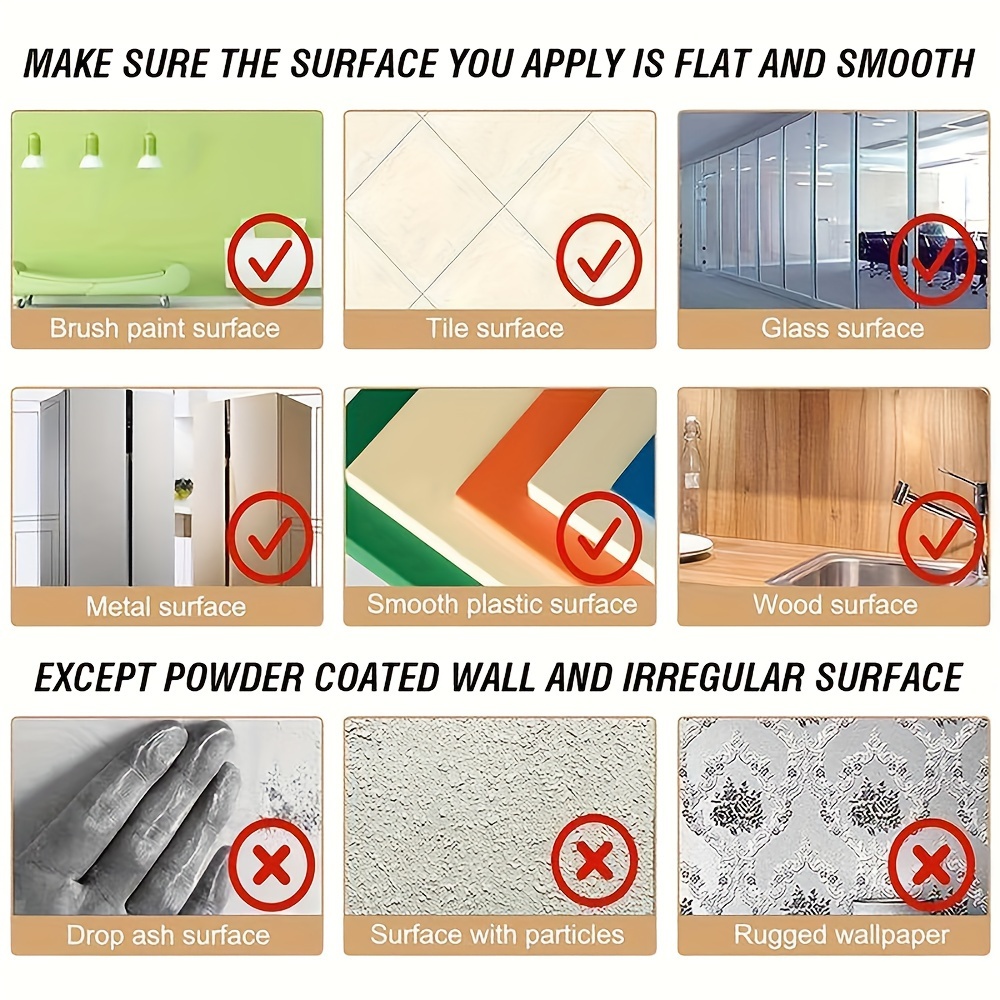 MAKE SURE THE SURFACE YOU APPLY IS FLAT AND SMOOTH

Brush paint surface

Tile surface

Glass surface

Metal surface

Smooth plastic surface

Wood surface

EXCEPT POWDER COATED WALL AND IRREGULAR SURFACE

Drop ash surface

Surface with particles

Rugged wallpaper