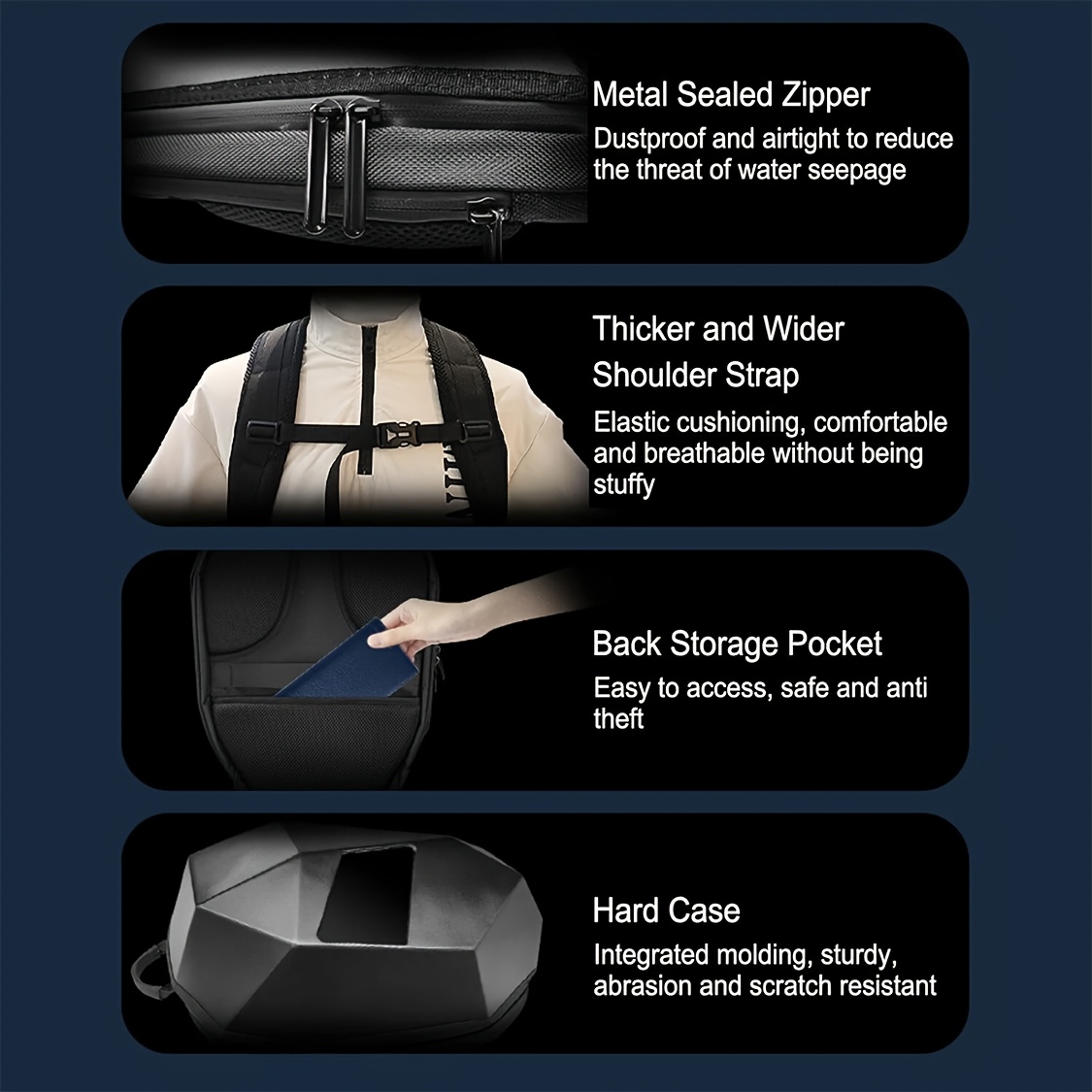 Metal Sealed Zipper
Dustproof and airtight to reduce the threat of water seepage

Thicker and Wider Shoulder Strap
Elastic cushioning, comfortable and breathable without being stuffy

Back Storage Pocket
Easy to access, safe and anti theft

Hard Case
Integrated molding, sturdy, abrasion and scratch resistant