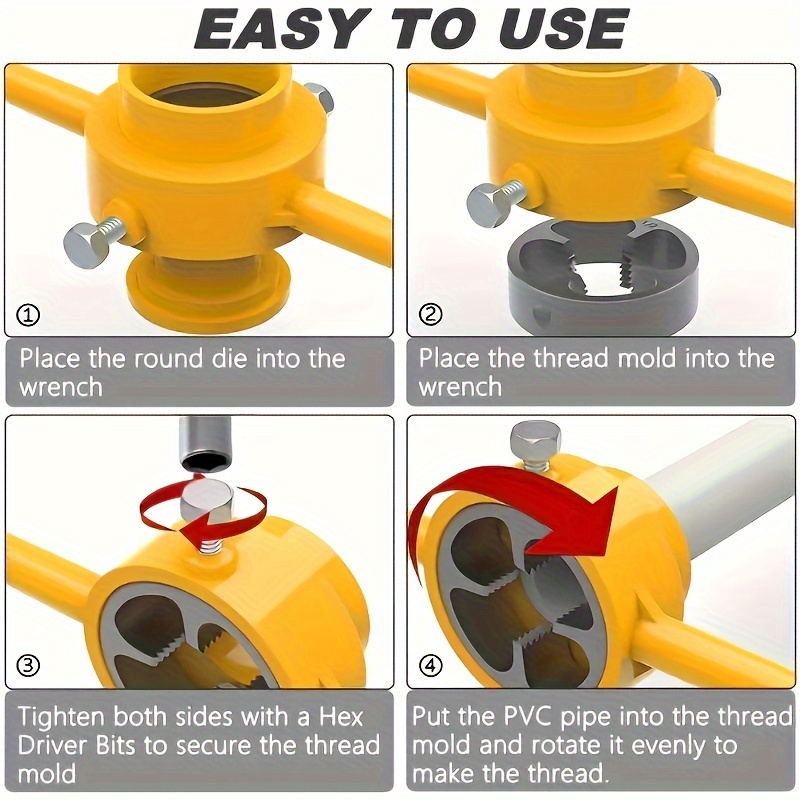 EASY TO USE

①

Place the round die into the wrench

②

Place the thread mold into the wrench

③

Tighten both sides with a Hex Driver Bits to secure the thread mold

④

Put the PVC pipe into the thread mold and rotate it evenly to make the thread.