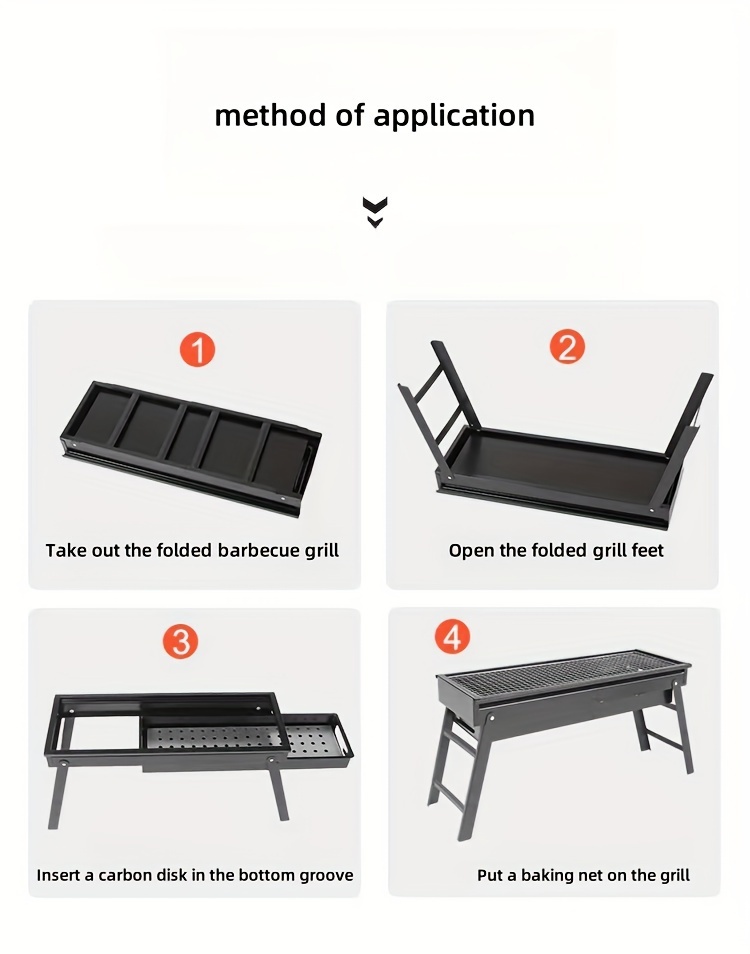 method of application

1

Take out the folded barbecue grill

2

Open the folded grill feet

3

Insert a carbon disk in the bottom groove

4

Put a baking net on the grill