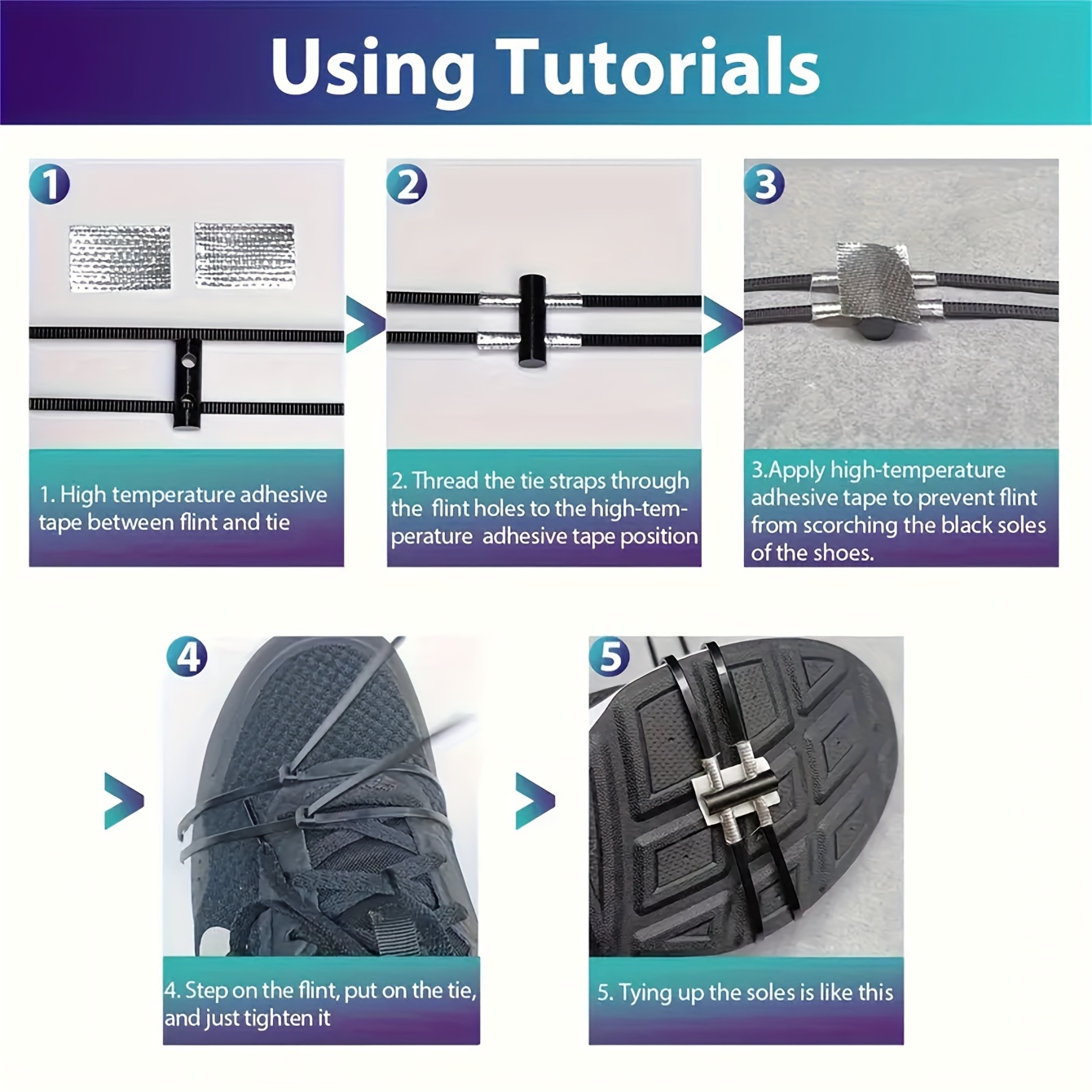 Using Tutorials

1

1. High temperature adhesive tape between flint and tie

2

2. Thread the tie straps through the flint holes to the high-temperature adhesive tape position

3

3.Apply high-temperature adhesive tape to prevent flint from scorching the black soles of the shoes.

4

4. Step on the flint, put on the tie, and just tighten it

5

5. Tying up the soles is like this