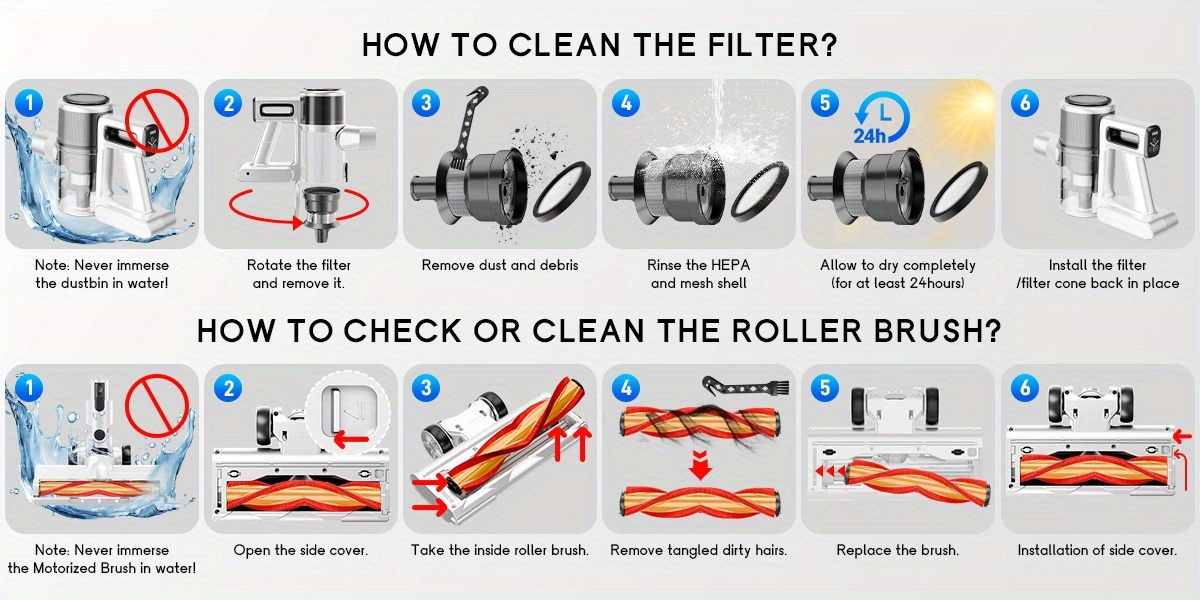 HOW TO CLEAN THE FILTER?

1
Note: Never immerse the dustbin in water!

2
Rotate the filter and remove it.

3
Remove dust and debris

4
Rinse the HEPA and mesh shell

5
24h
Allow to dry completely (for at least 24hours)

6
Install the filter /filter cone back in place

HOW TO CHECK OR CLEAN THE ROLLER BRUSH?

1
Note: Never immerse the Motorized Brush in water!

2
Open the side cover.

3
Take the inside roller brush.

4
Remove tangled dirty hairs.

5
Replace the brush.

6
Installation of side cover.