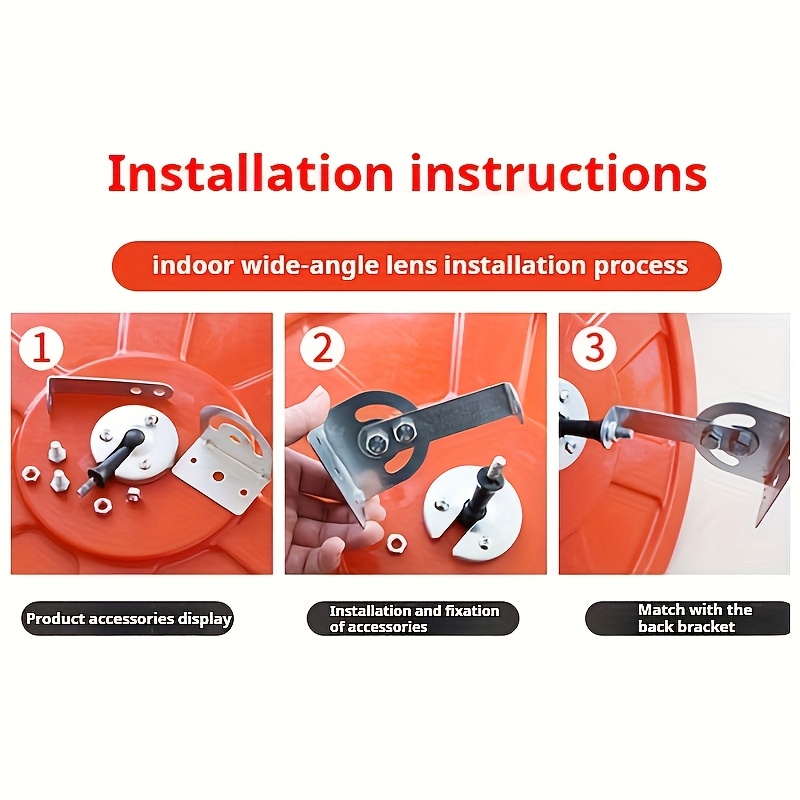 Installation instructions

indoor wide-angle lens installation process

1

2

3

Product accessories display

Installation and fixation of accessories

Match with the back bracket