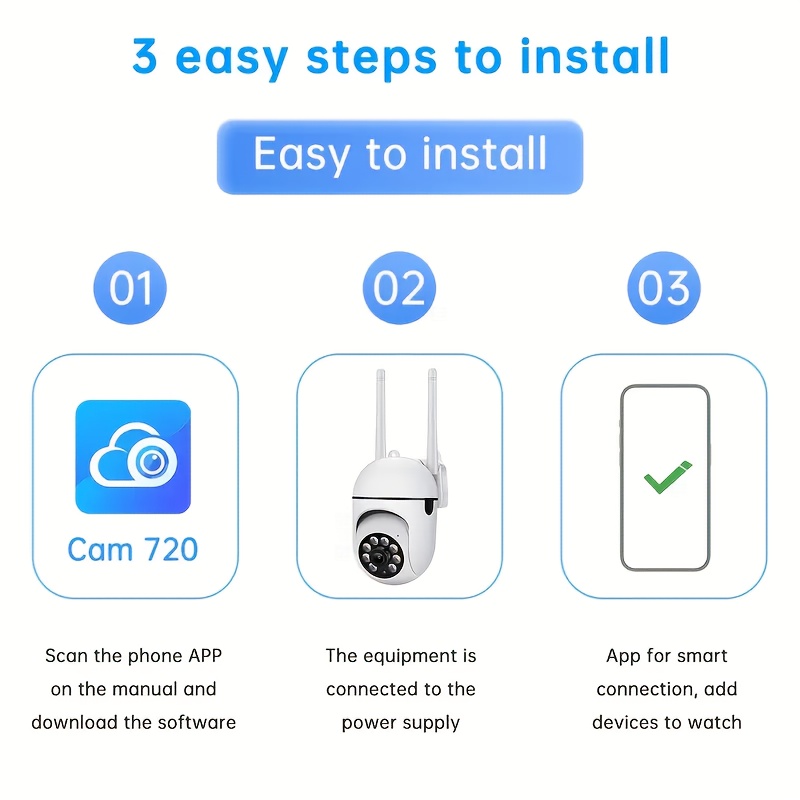 3 easy steps to install

Easy to install

01

Cam 720

Scan the phone APP on the manual and download the software

02

The equipment is connected to the power supply

03

App for smart connection, add devices to watch