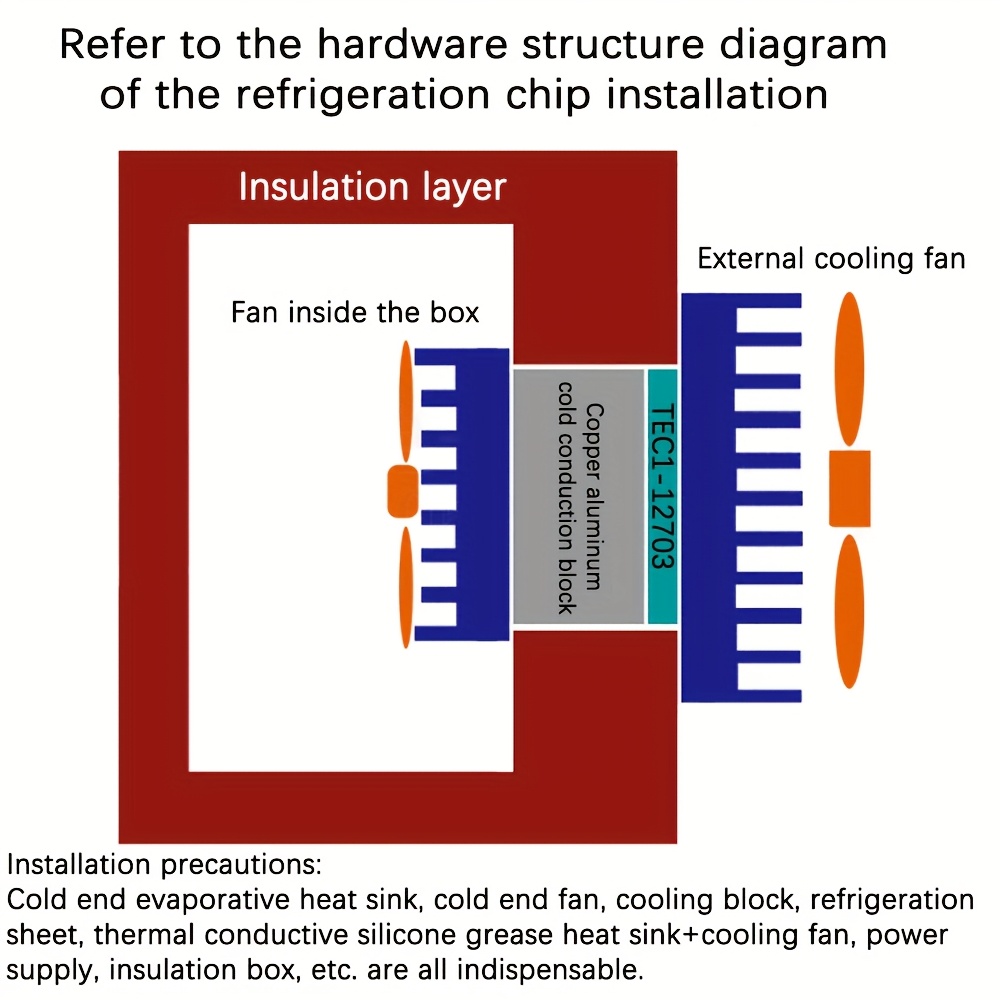 Refer to the hardware structure diagram of the refrigeration chip installation

Insulation layer

External cooling fan

Fan inside the box

Copper aluminum cold conduction block

TEC1-12703

Installation precautions:
Cold end evaporative heat sink, cold end fan, cooling block, refrigeration sheet, thermal conductive silicone grease heat sink+cooling fan, power supply, insulation box, etc. are all indispensable.