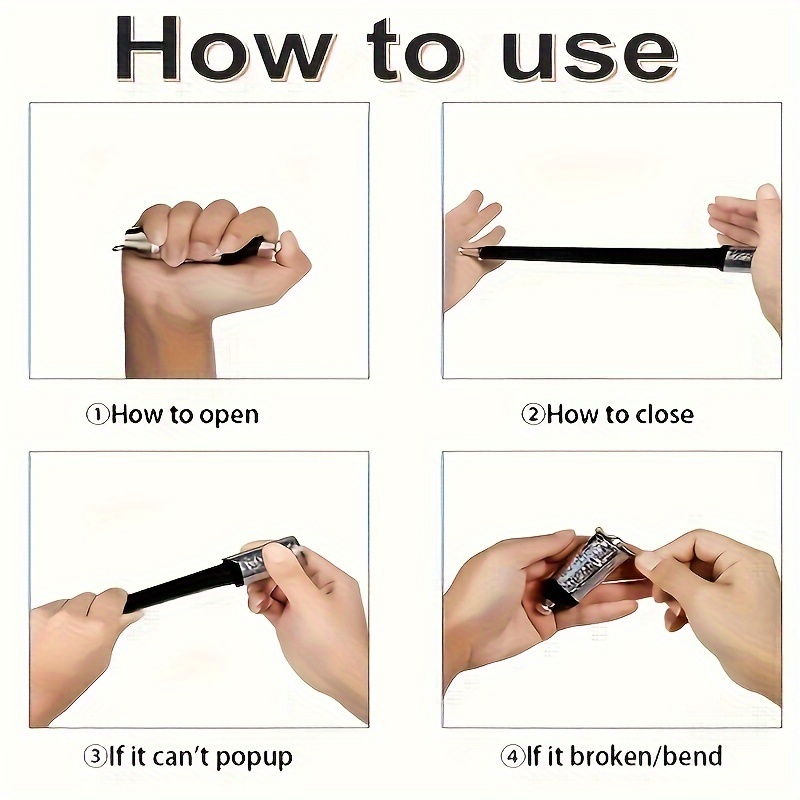 How to use

①How to open

②How to close

③If it can't popup

④If it broken/bend