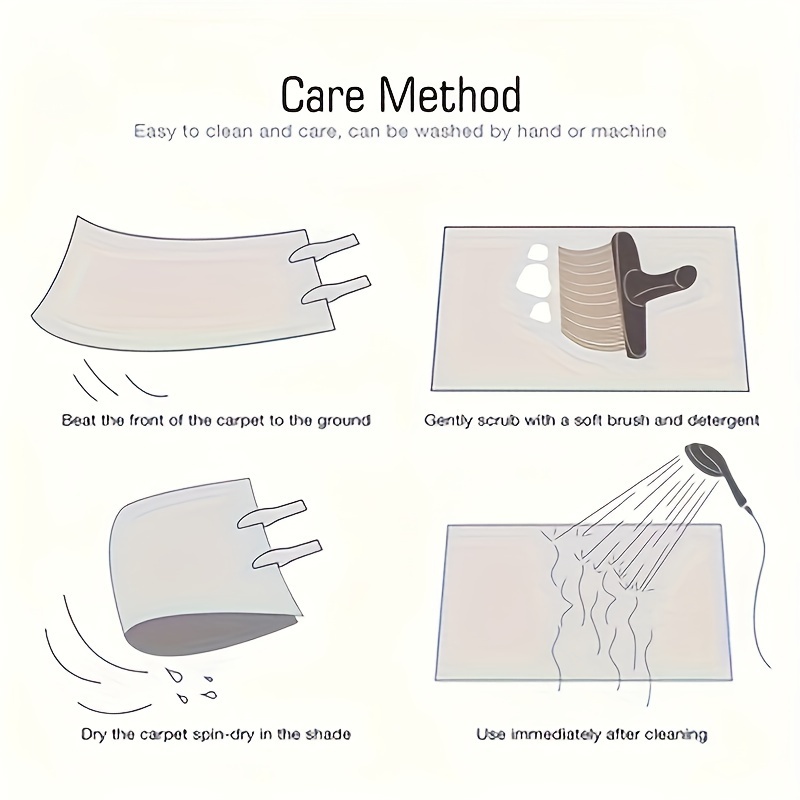 Care Method

Easy to clean and care, can be washed by hand or machine

Beat the front of the carpet to the ground

Gently scrub with a soft brush and detergent

Dry the carpet spin-dry in the shade

Use immediately after cleaning