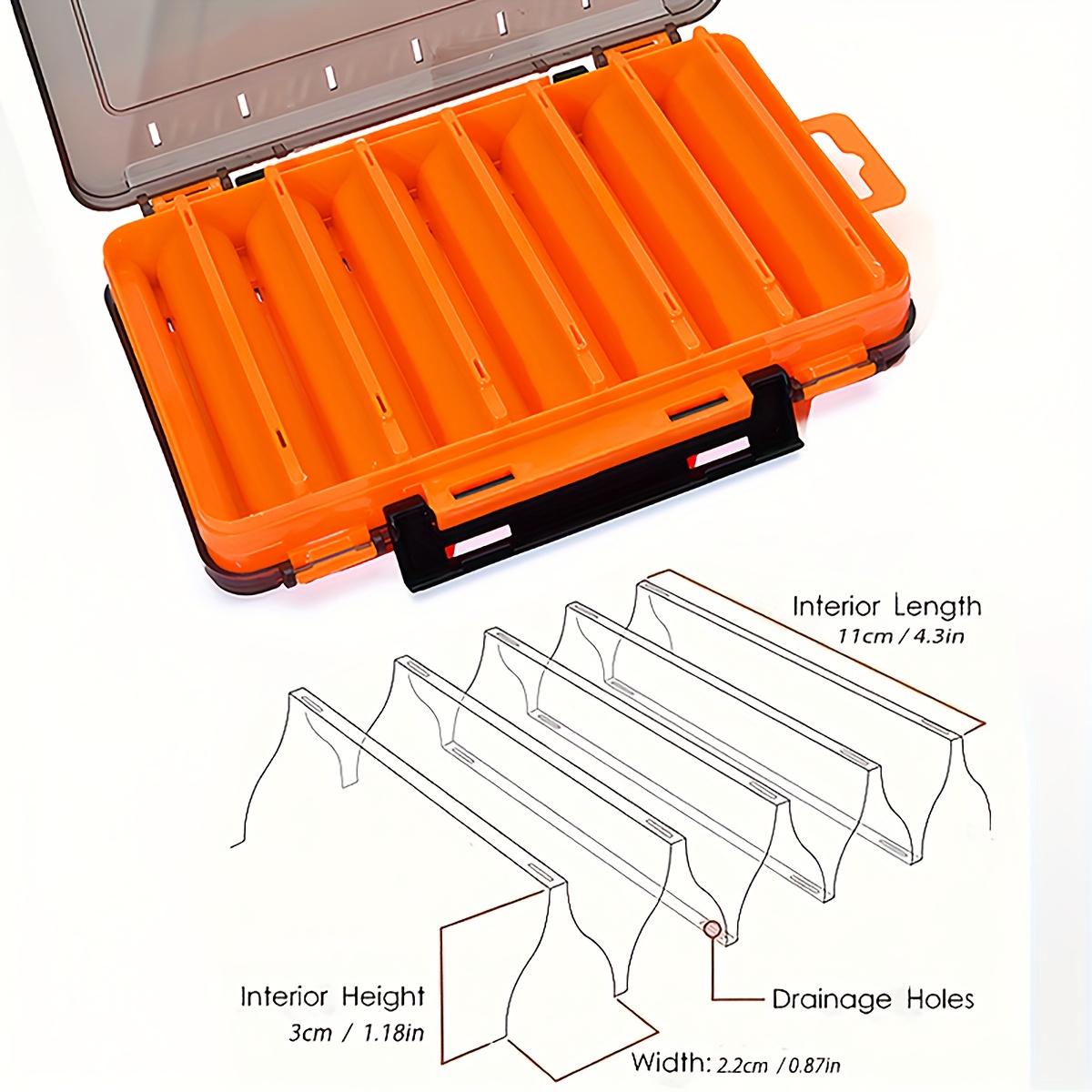 Interior Length
11cm / 4.3in

Interior Height
3cm / 1.18in

Drainage Holes

Width: 2.2cm / 0.87in