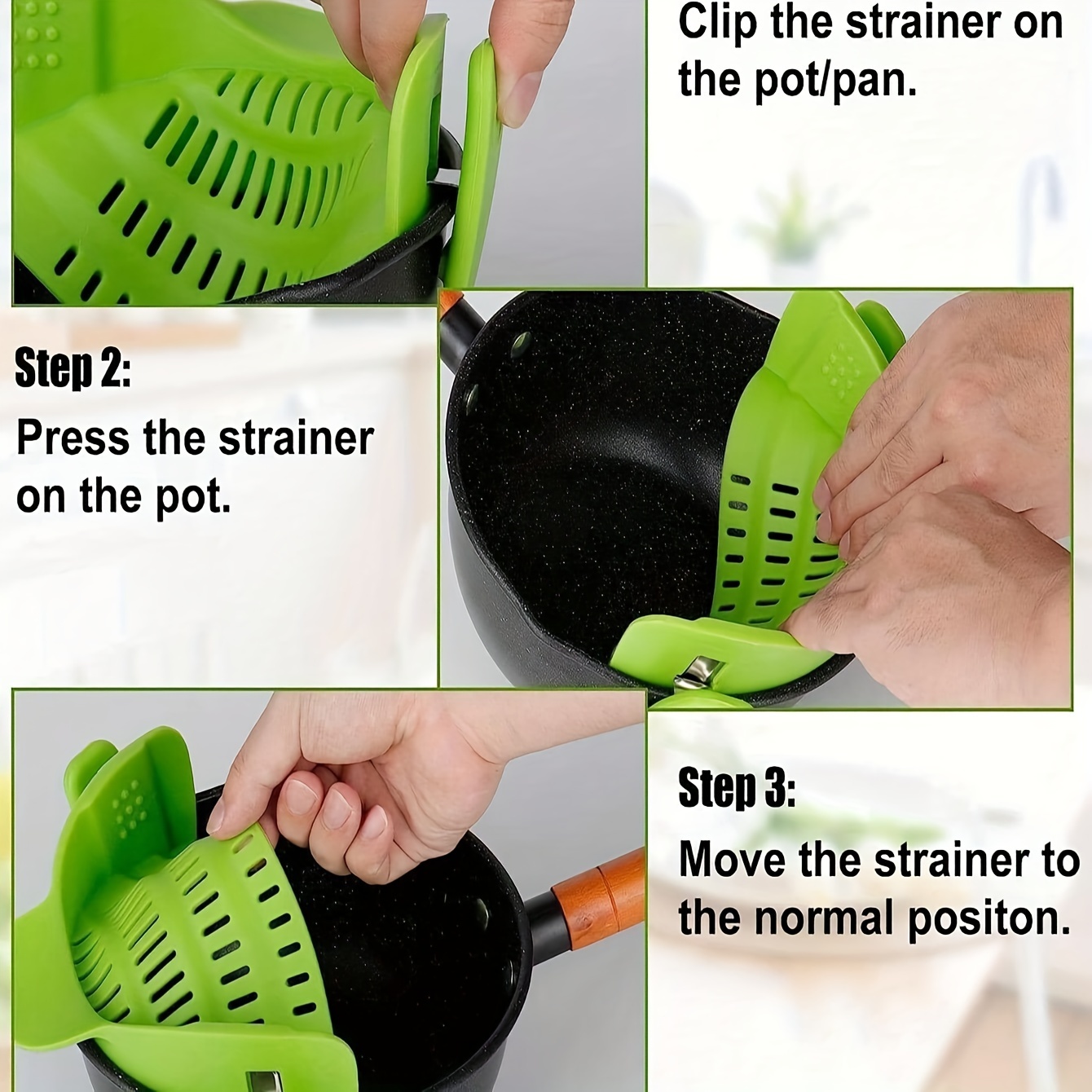 Clip the strainer on the pot/pan.

Step 2:
Press the strainer on the pot.

Step 3:
Move the strainer to the normal positon.