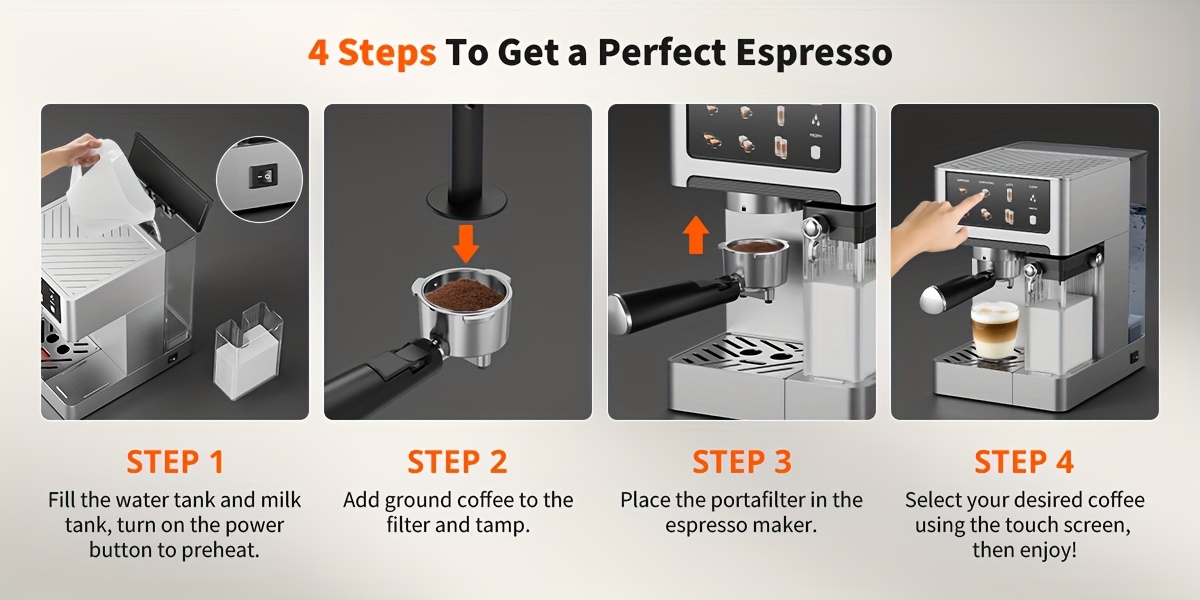 4 Steps To Get a Perfect Espresso

STEP 1
Fill the water tank and milk tank, turn on the power button to preheat.

STEP 2
Add ground coffee to the filter and tamp.

STEP 3
Place the portafilter in the espresso maker.

STEP 4
Select your desired coffee using the touch screen, then enjoy!