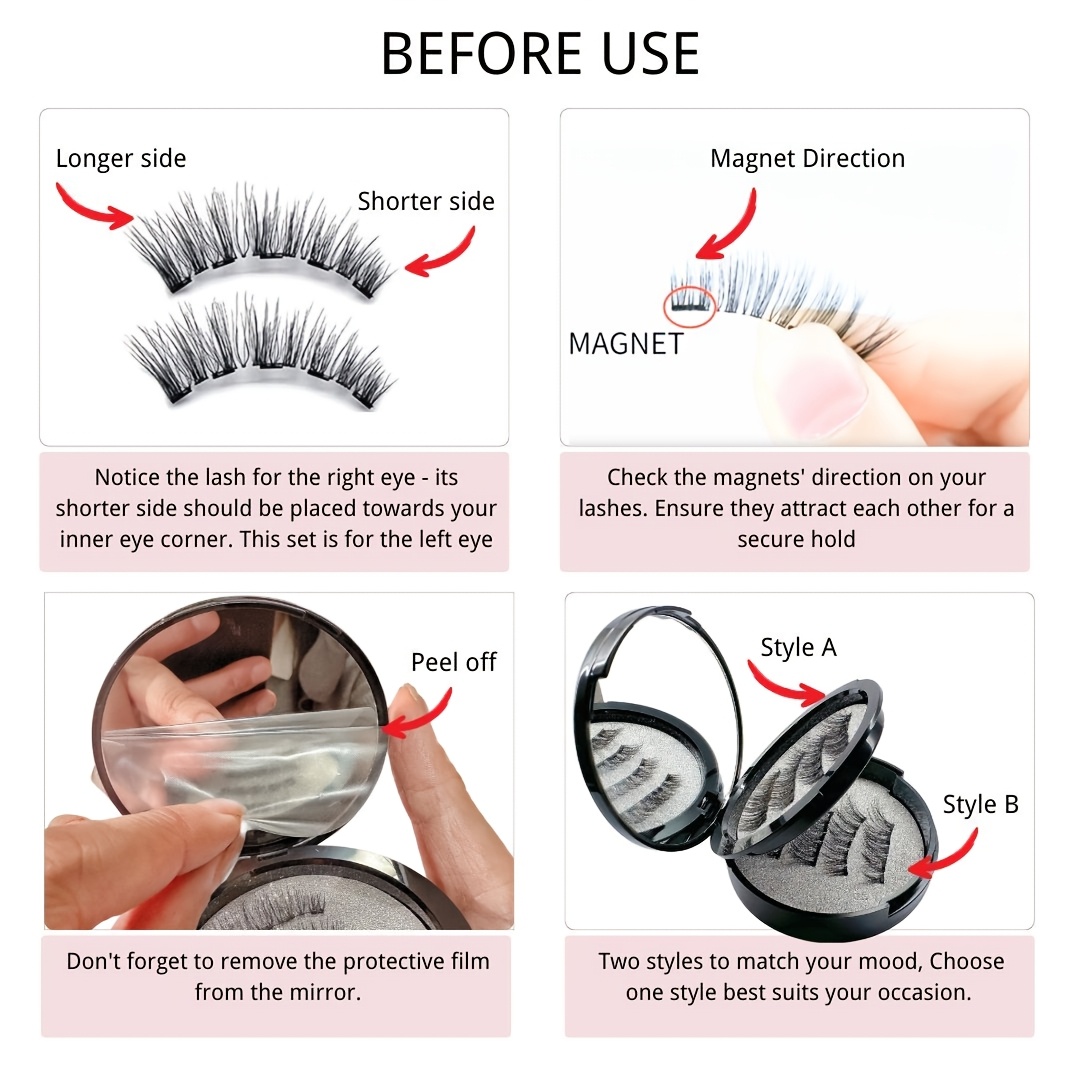 BEFORE USE

Longer side

Shorter side

Notice the lash for the right eye - its shorter side should be placed towards your inner eye corner. This set is for the left eye

Magnet Direction

MAGNET

Check the magnets' direction on your lashes. Ensure they attract each other for a secure hold

Peel off

Don't forget to remove the protective film from the mirror.

Style A

Style B

Two styles to match your mood, Choose one style best suits your occasion.