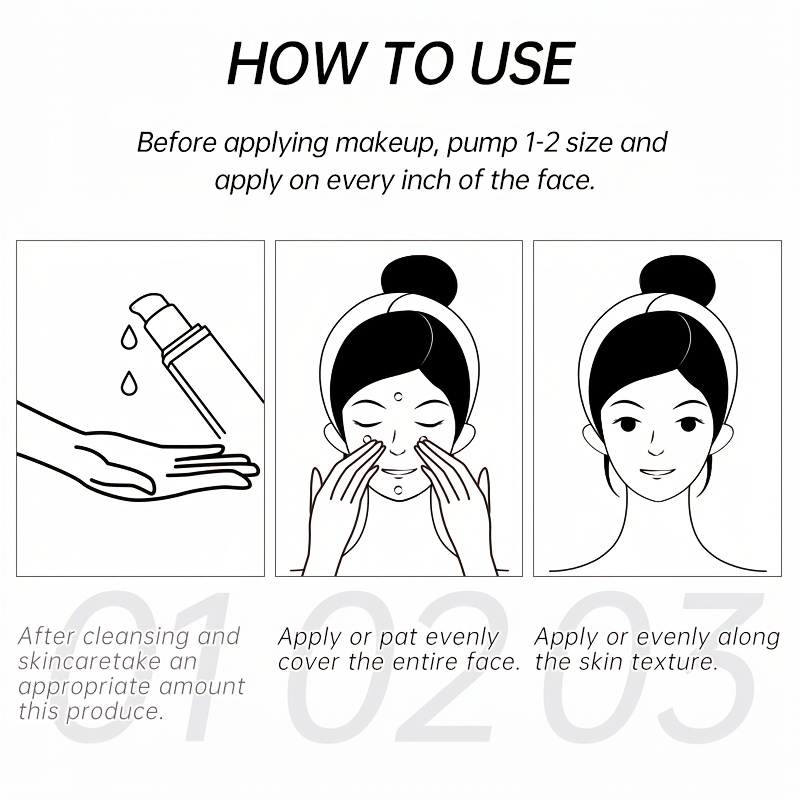 HOW TO USE

Before applying makeup, pump 1-2 size and apply on every inch of the face.

01

After cleansing and skincaretake an appropriate amount this produce.

02

Apply or pat evenly cover the entire face.

03

Apply or evenly along the skin texture.