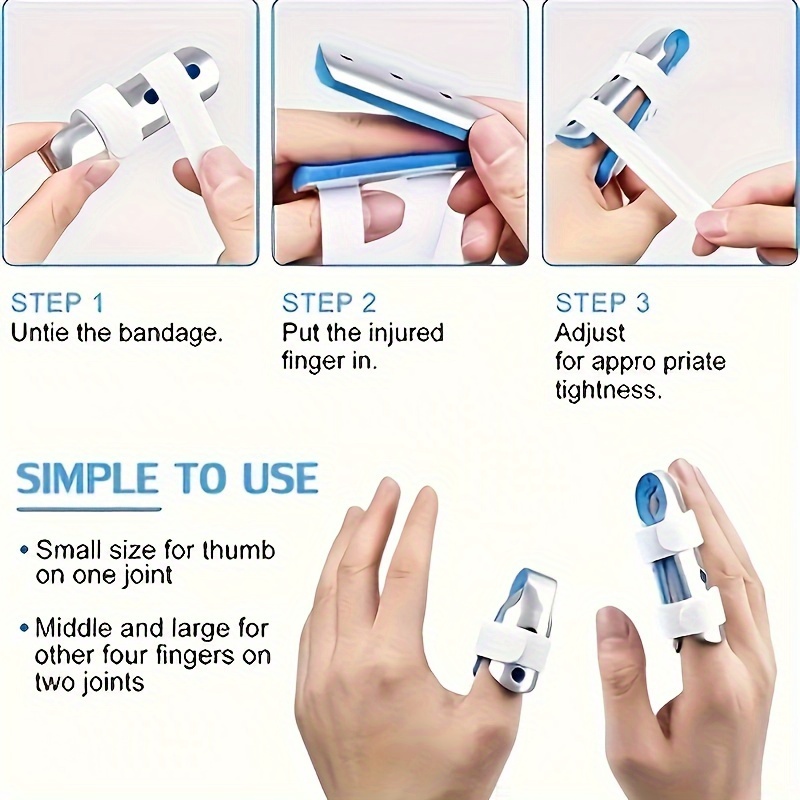 STEP 1
Untie the bandage.

STEP 2
Put the injured finger in.

STEP 3
Adjust for appro priate tightness.

SIMPLE TO USE

• Small size for thumb on one joint

• Middle and large for other four fingers on two joints