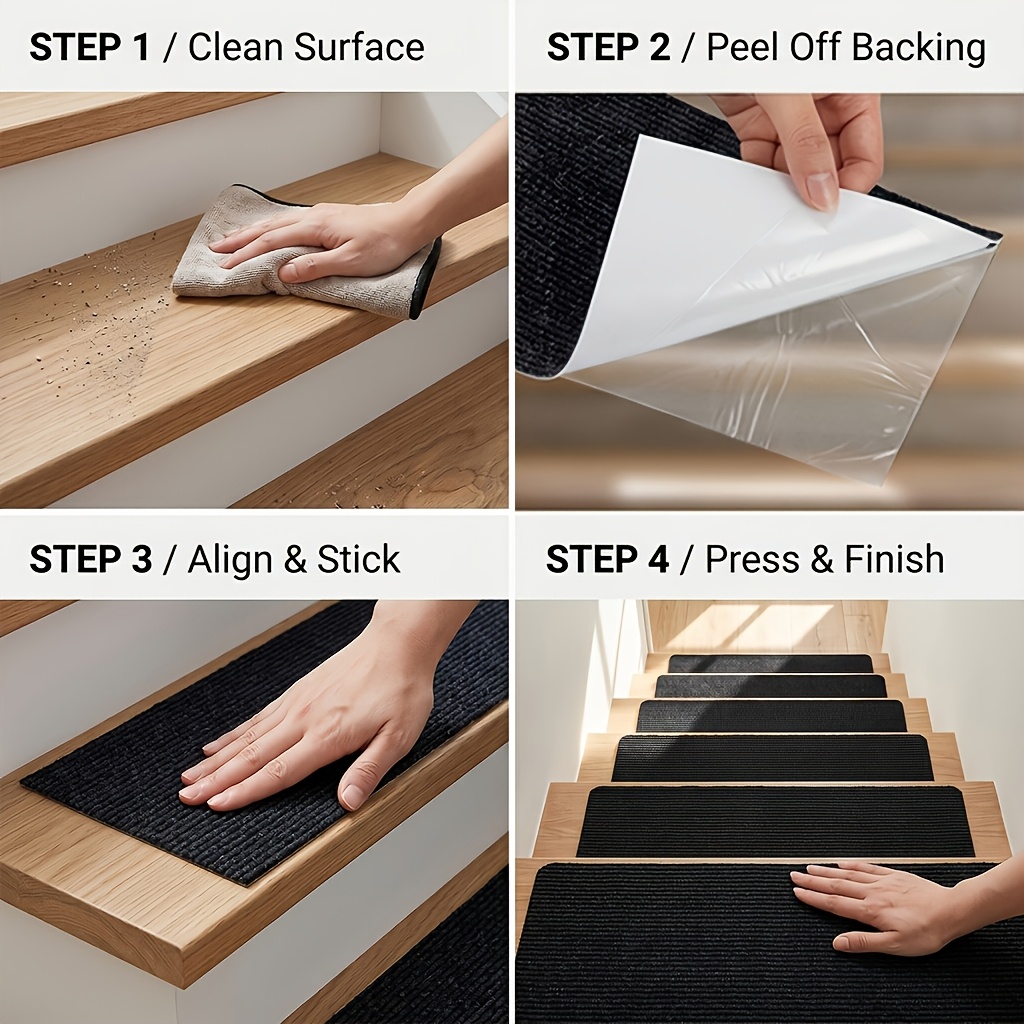 STEP 1 / Clean Surface

STEP 2 / Peel Off Backing

STEP 3 / Align & Stick

STEP 4 / Press & Finish