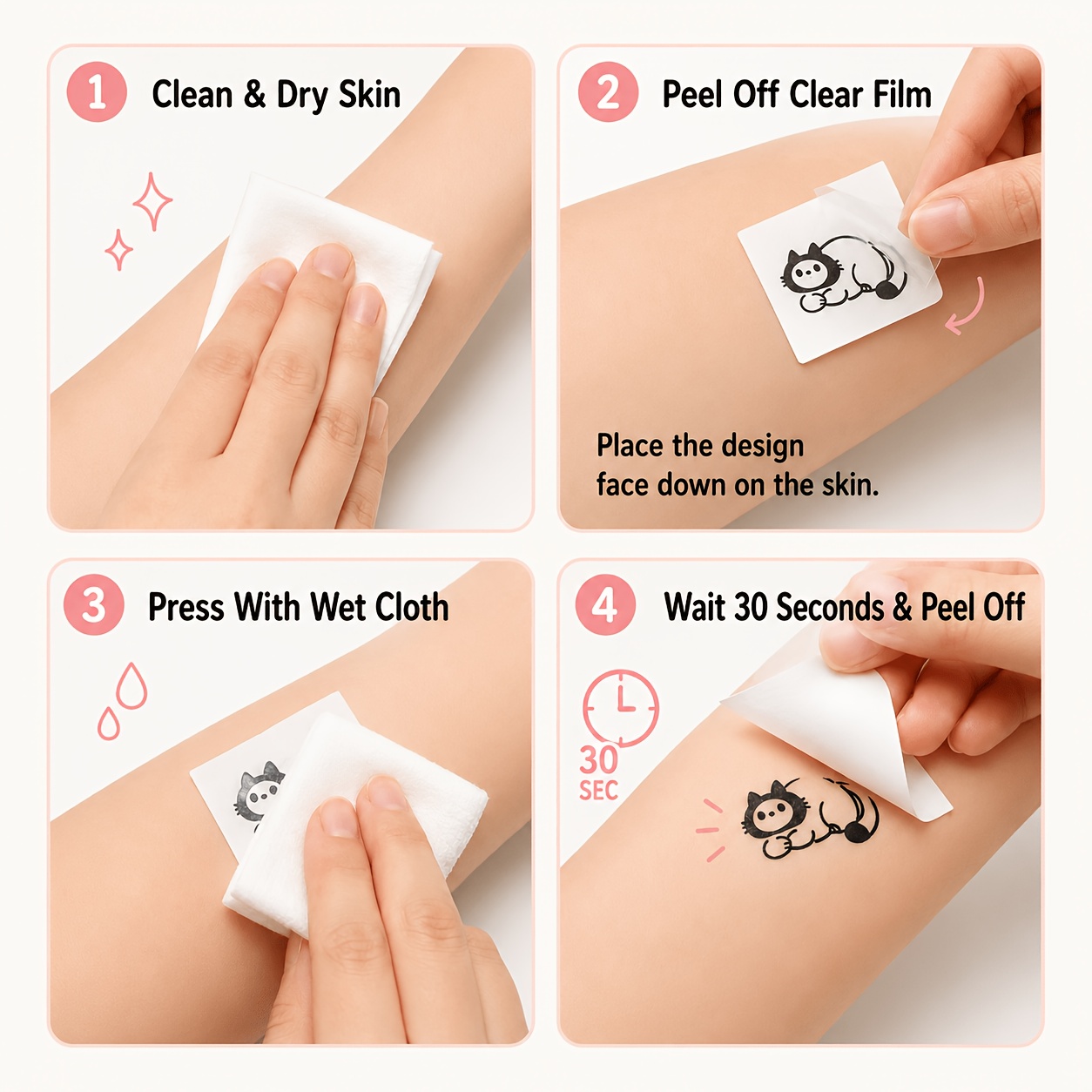 1 Clean & Dry Skin

2 Peel Off Clear Film

Place the design face down on the skin.

3 Press With Wet Cloth

4 Wait 30 Seconds & Peel Off

30 SEC