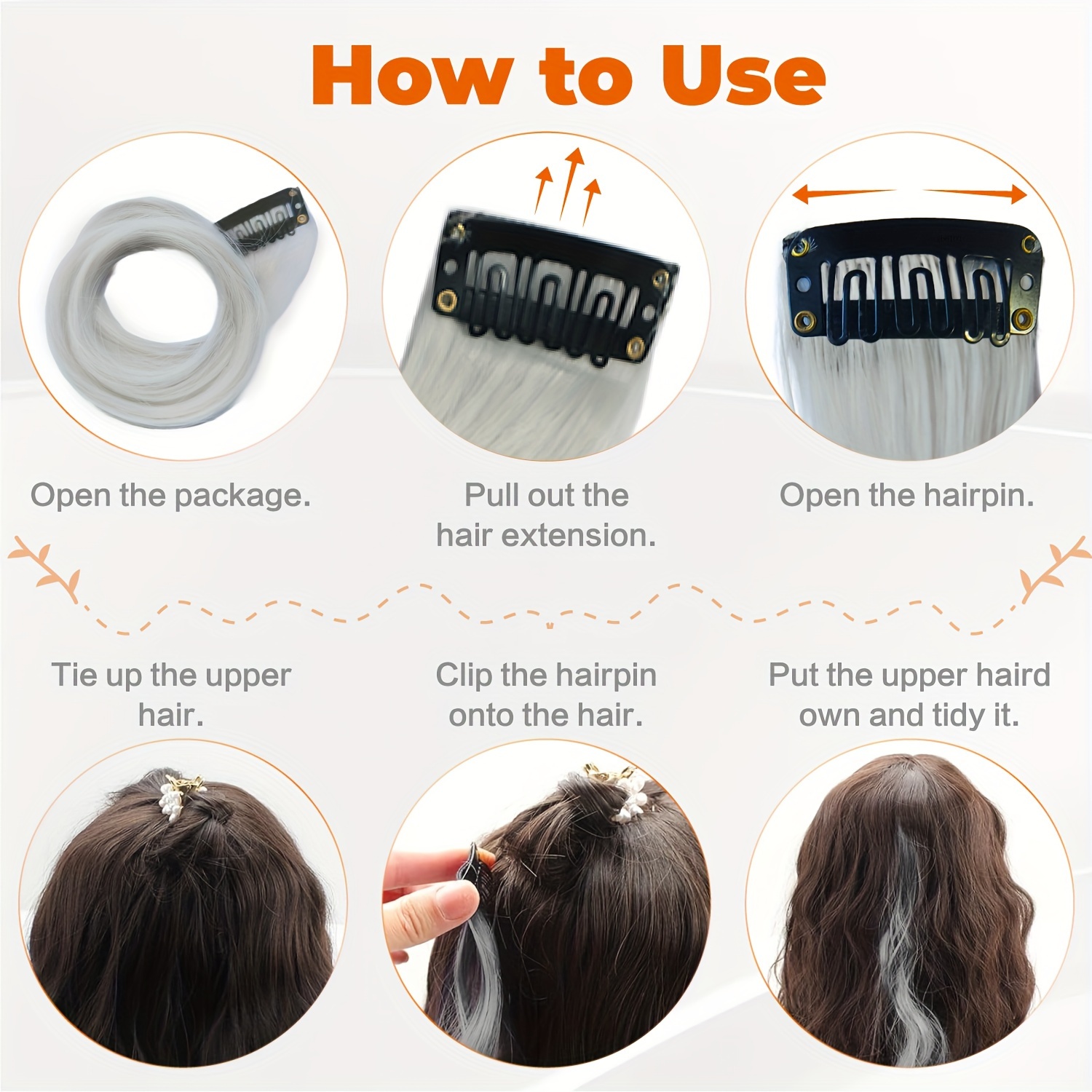 How to Use

Open the package.

Pull out the hair extension.

Open the hairpin.

Tie up the upper hair.

Clip the hairpin onto the hair.

Put the upper haird own and tidy it.