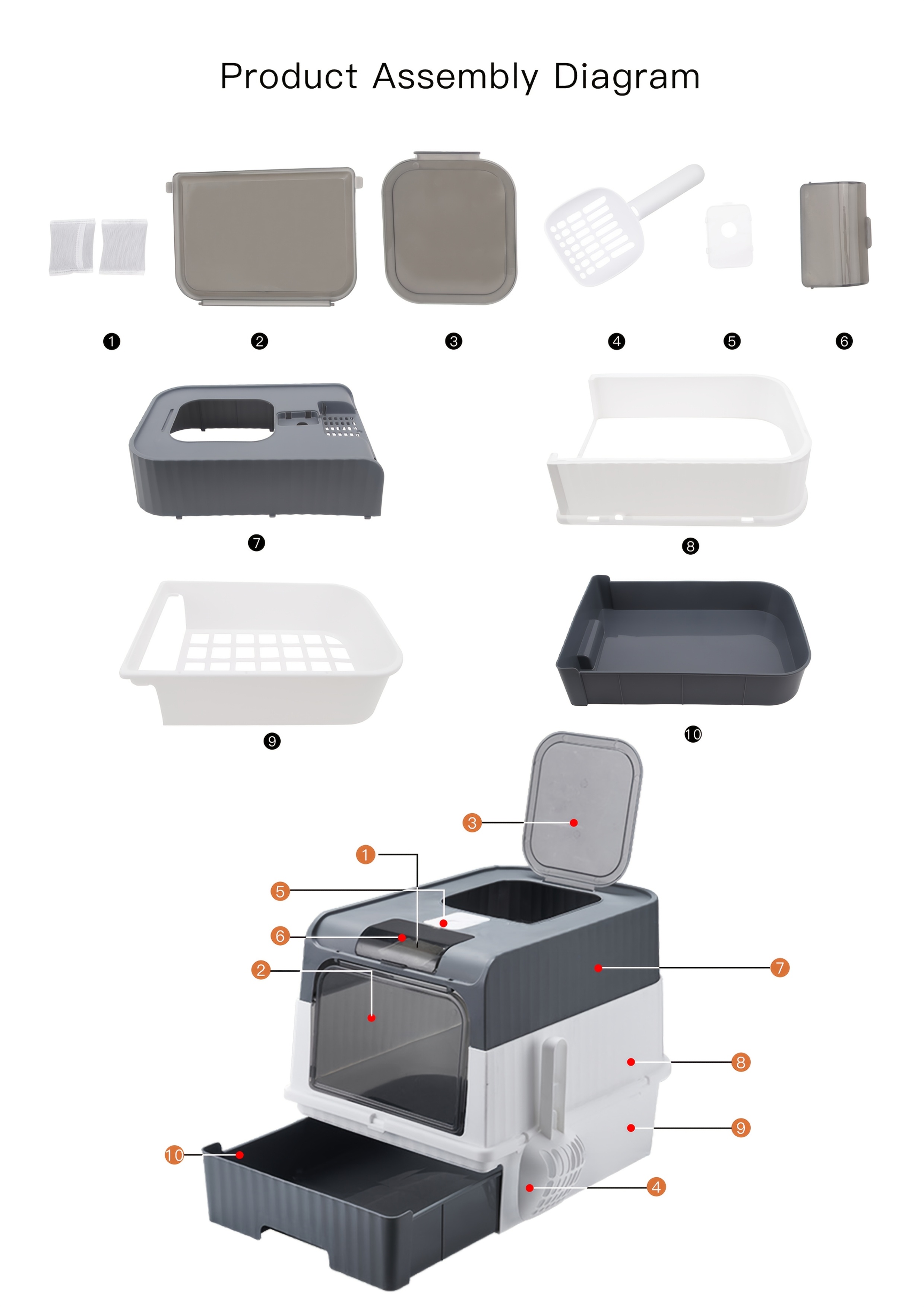 Product Assembly Diagram

1 2 3 4 5 6

7

8

9

10

3

1

5

6

2

7

8

9

10

4