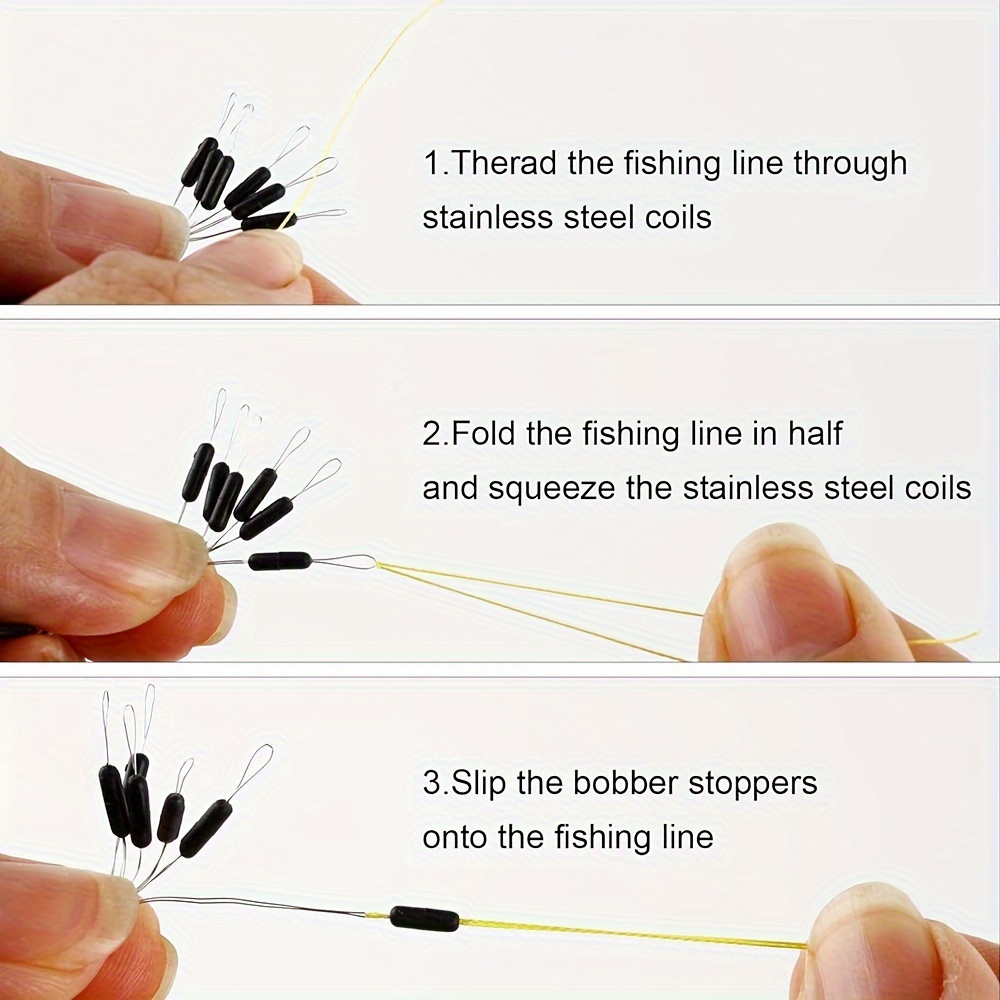 1.Therad the fishing line through stainless steel coils

2.Fold the fishing line in half and squeeze the stainless steel coils

3.Slip the bobber stoppers onto the fishing line