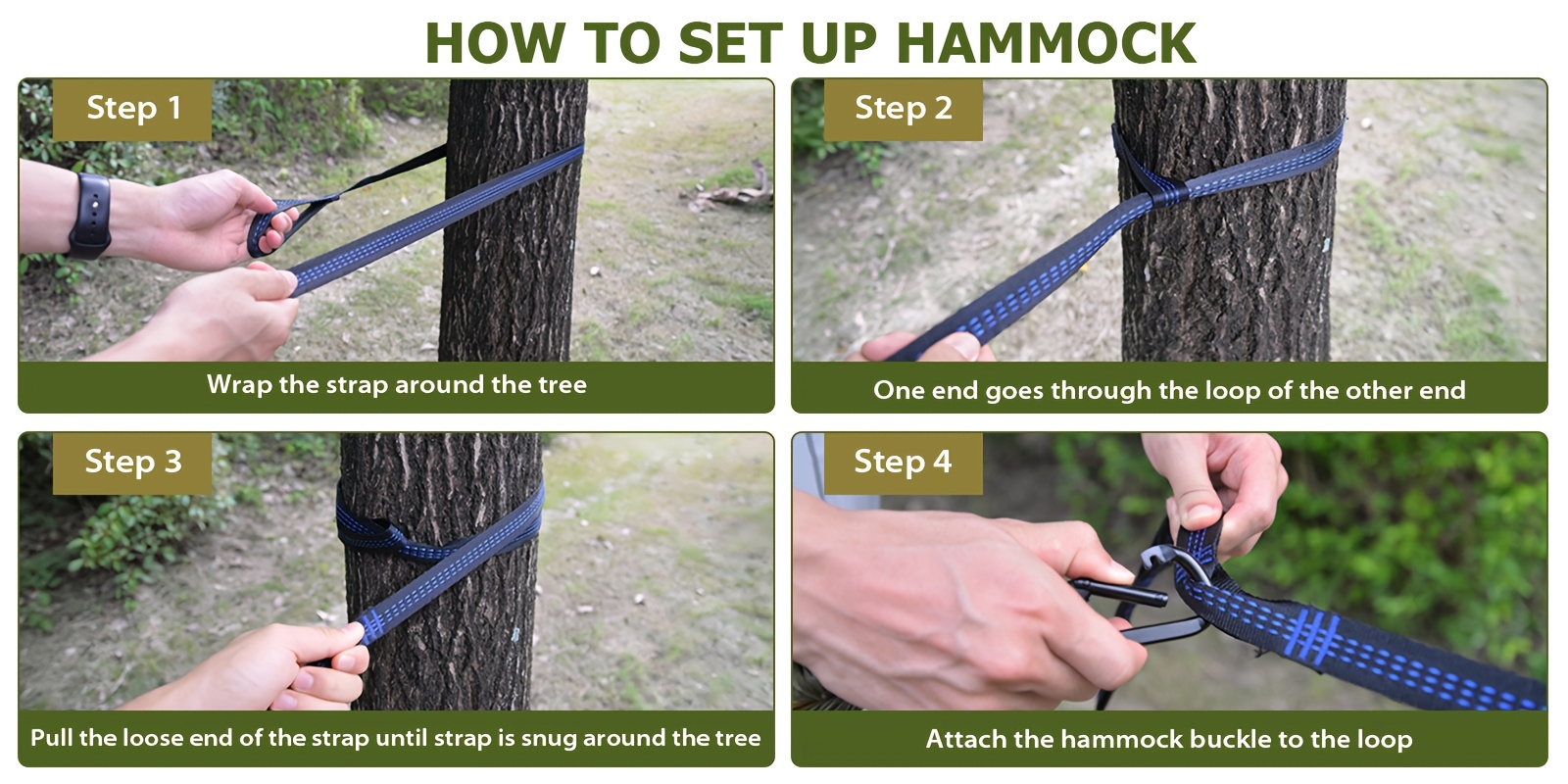 HOW TO SET UP HAMMOCK

Step 1

Wrap the strap around the tree

Step 2

One end goes through the loop of the other end

Step 3

Pull the loose end of the strap until strap is snug around the tree

Step 4

Attach the hammock buckle to the loop