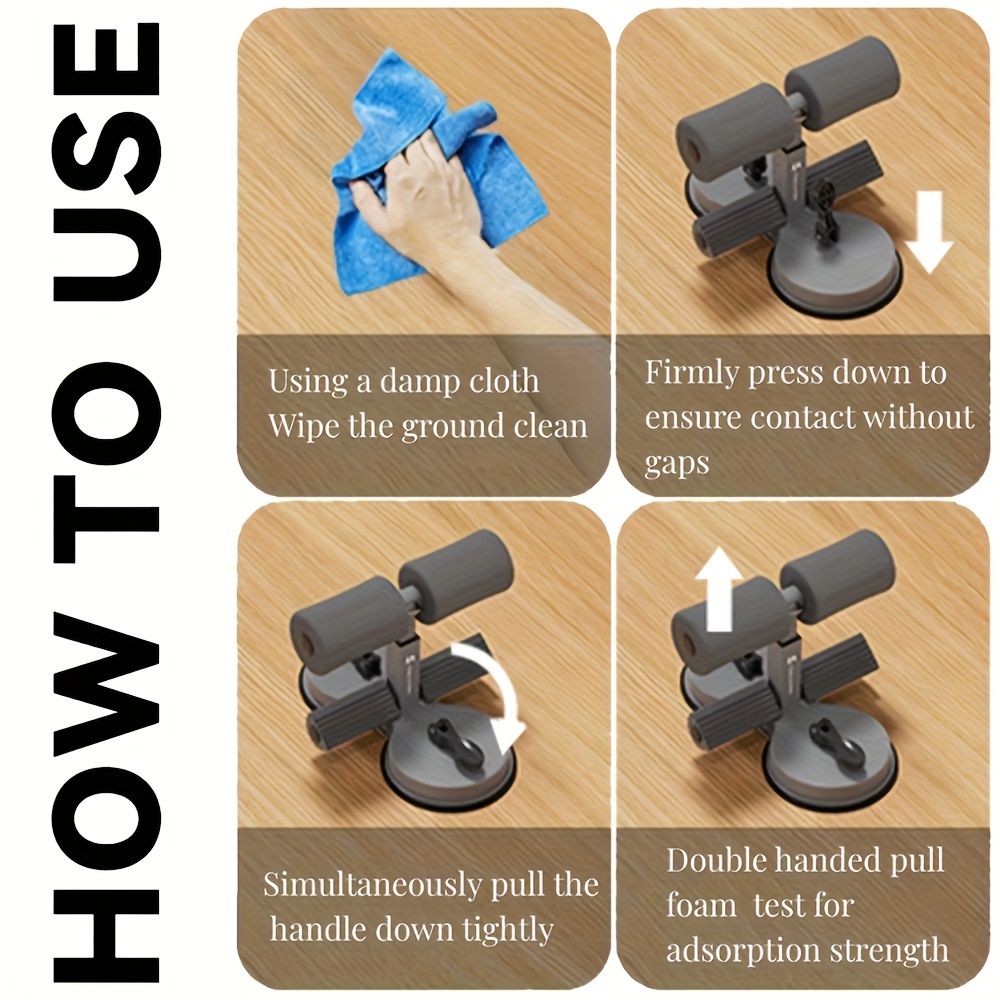 HOW TO USE

Using a damp cloth
Wipe the ground clean

Firmly press down to ensure contact without gaps

Simultaneously pull the handle down tightly

Double handed pull foam test for adsorption strength