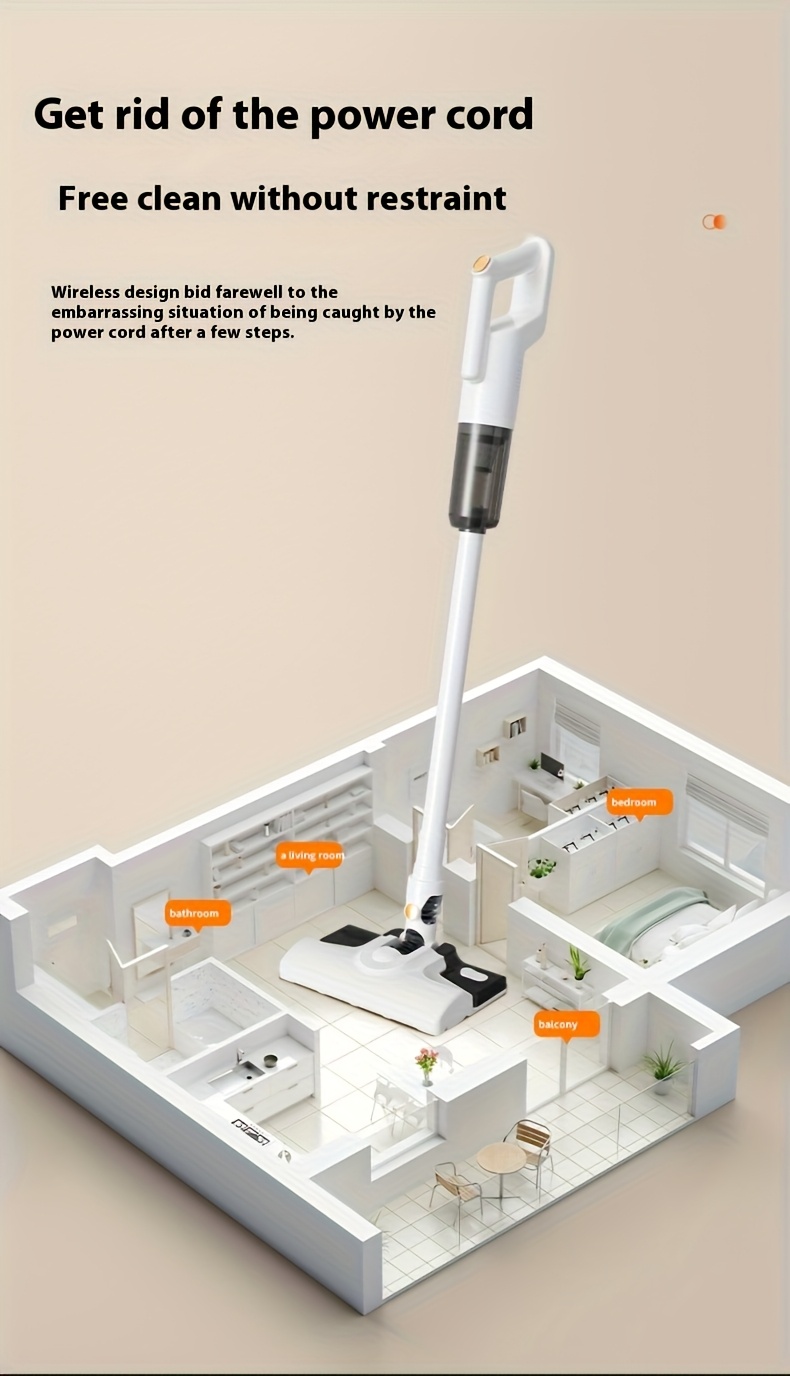 Get rid of the power cord

Free clean without restraint

Wireless design bid farewell to the embarrassing situation of being caught by the power cord after a few steps.

bedroom

a living room

bathroom

balcony