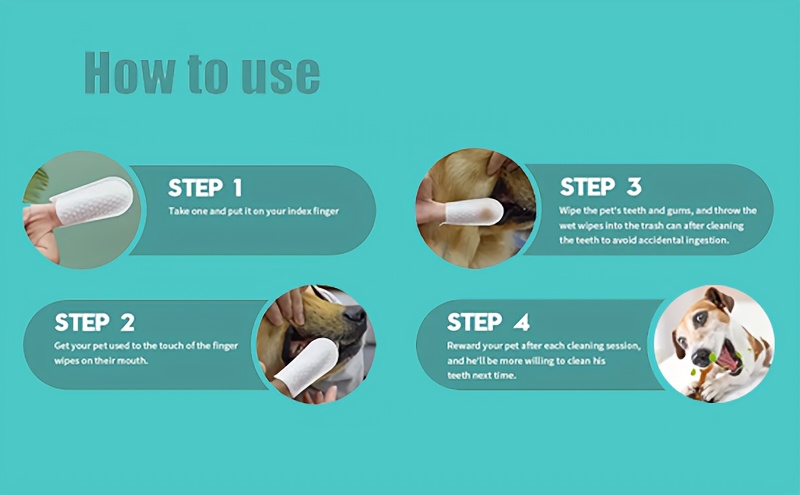 How to use

STEP 1
Take one and put it on your index finger

STEP 2
Get your pet used to the touch of the finger wipes on their mouth.

STEP 3
Wipe the pet's teeth and gums, and throw the wet wipes into the trash can after cleaning the teeth to avoid accidental ingestion.

STEP 4
Reward your pet after each cleaning session, and he'll be more willing to clean his teeth next time.