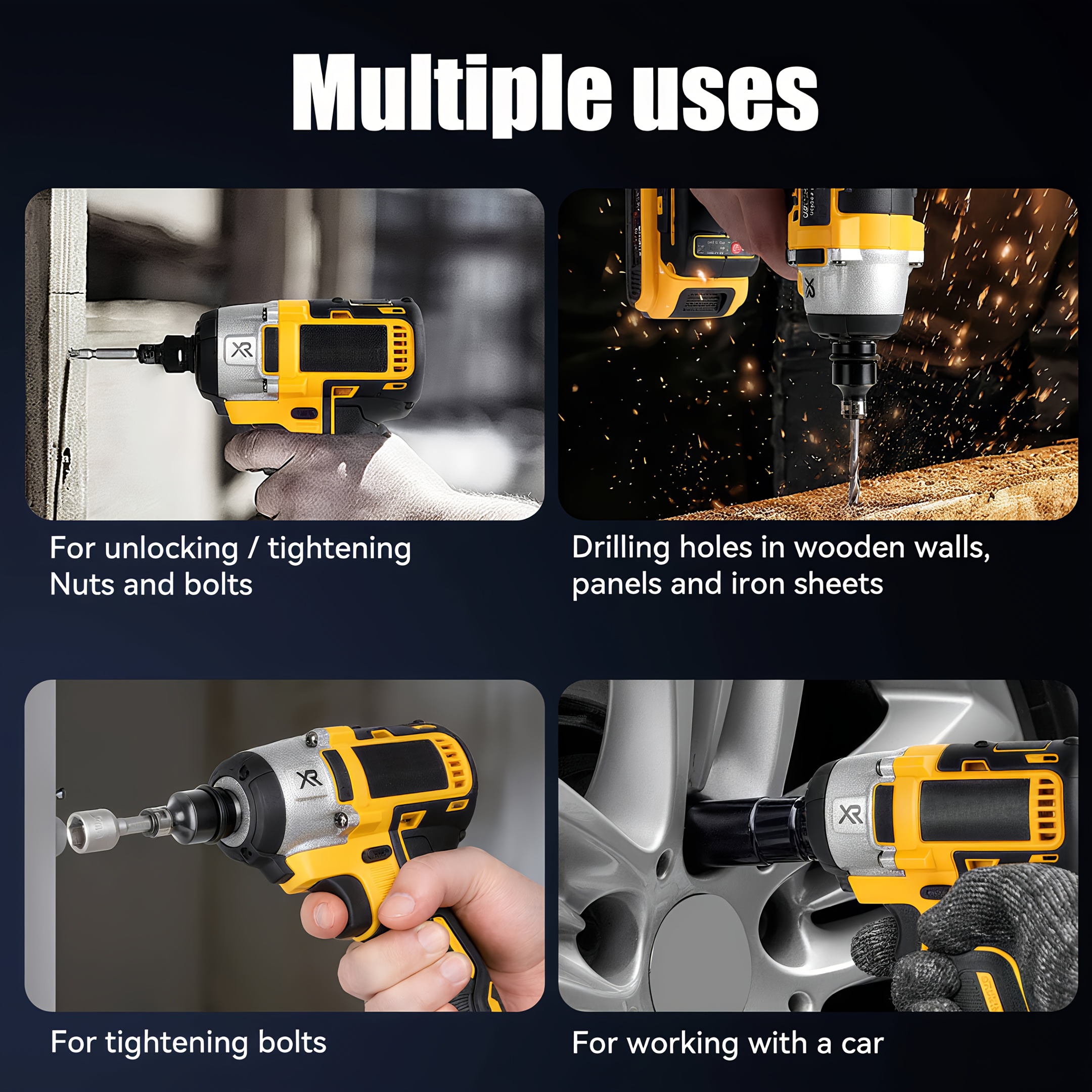 Multiple uses

XR

For unlocking / tightening Nuts and bolts

XR

Drilling holes in wooden walls, panels and iron sheets

XR

For tightening bolts

XR

For working with a car