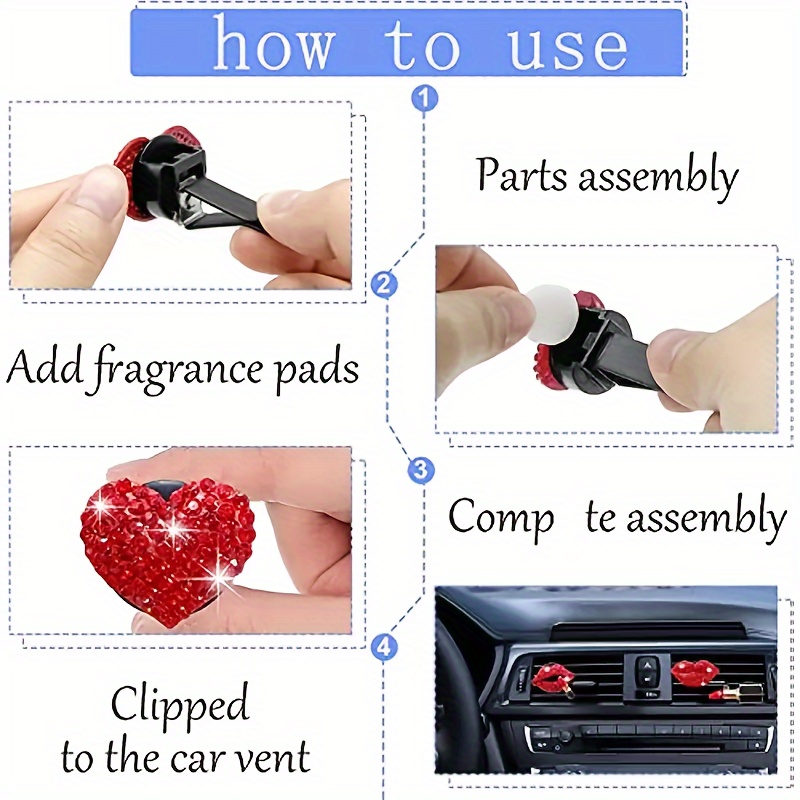 how to use

1

Parts assembly

2

Add fragrance pads

3

Comp te assembly

4

Clipped
to the car vent