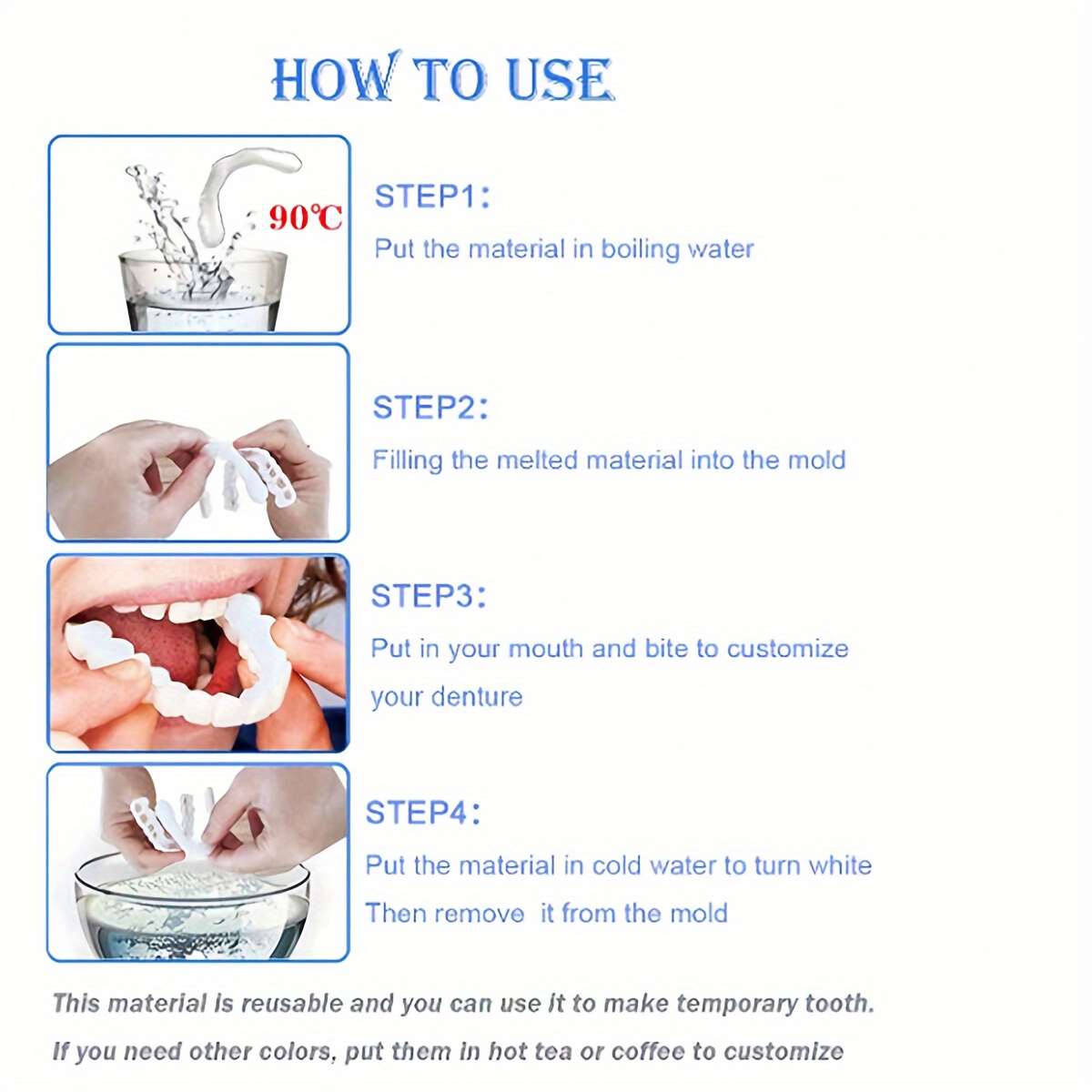 HOW TO USE

90℃

STEP1:
Put the material in boiling water

STEP2:
Filling the melted material into the mold

STEP3:
Put in your mouth and bite to customize your denture

STEP4:
Put the material in cold water to turn white
Then remove it from the mold

This material is reusable and you can use it to make temporary tooth.
If you need other colors, put them in hot tea or coffee to customize