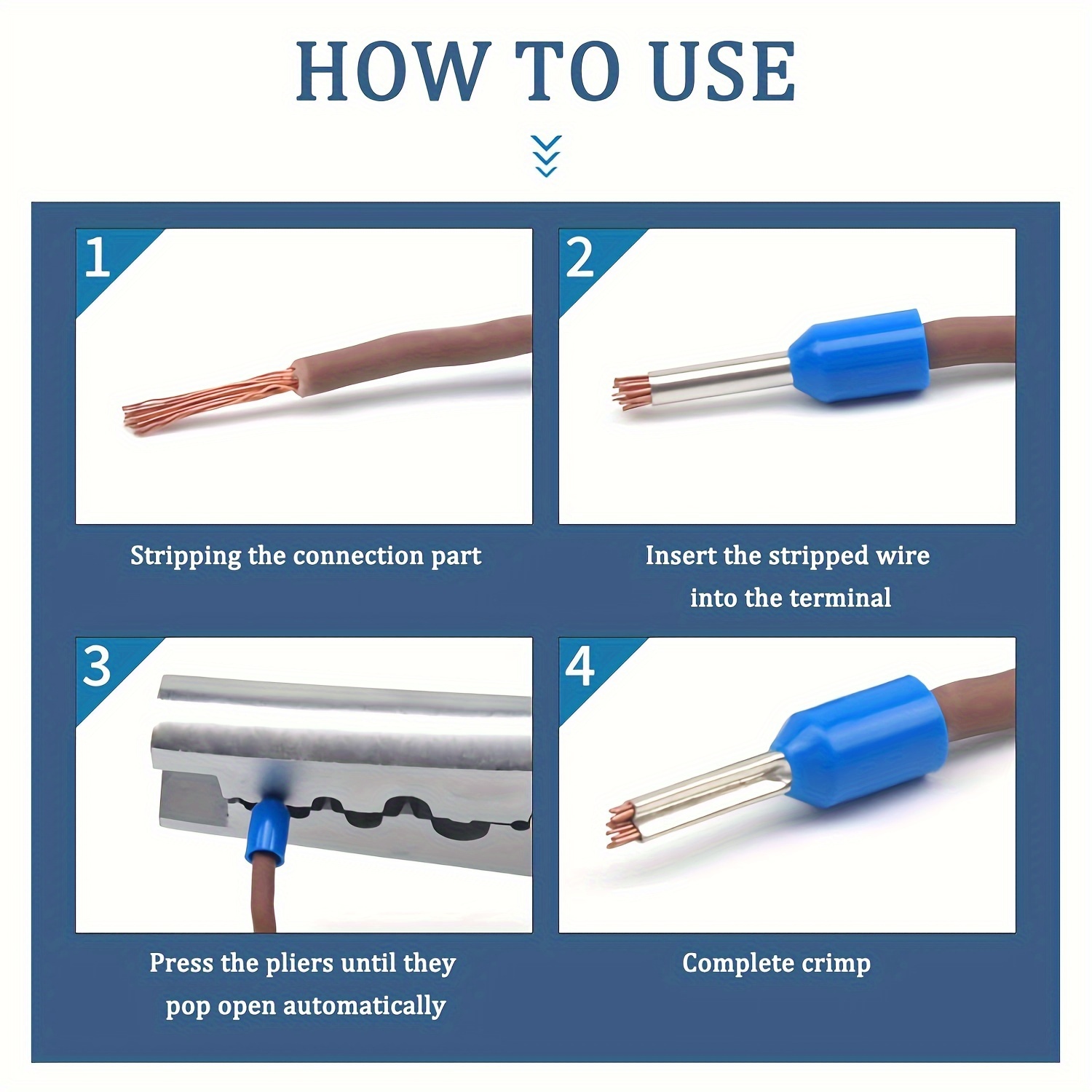 HOW TO USE

1

Stripping the connection part

2

Insert the stripped wire into the terminal

3

Press the pliers until they pop open automatically

4

Complete crimp