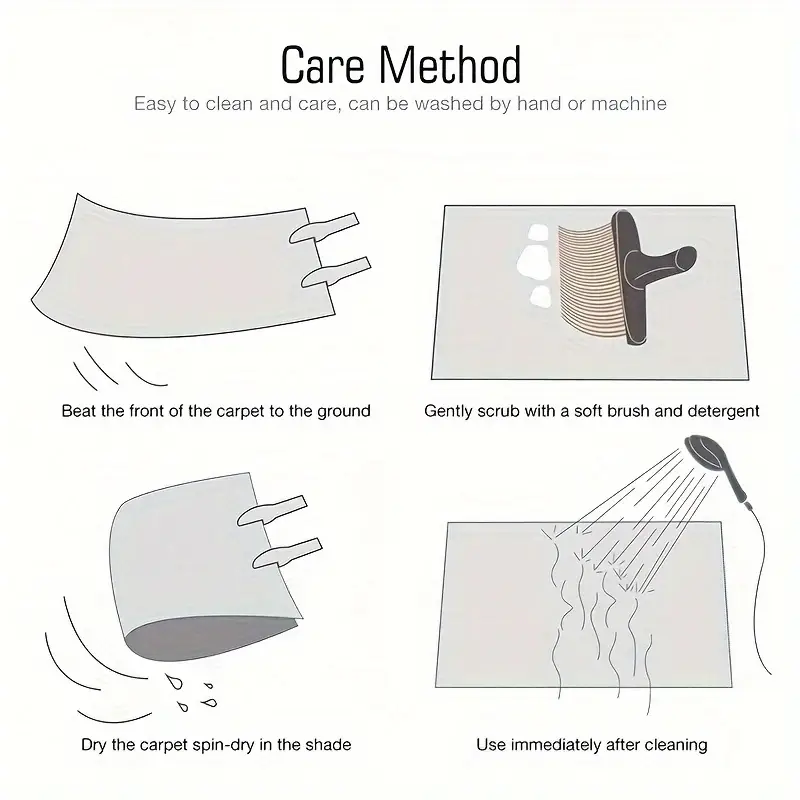 Care Method
Easy to clean and care, can be washed by hand or machine

Beat the front of the carpet to the ground

Gently scrub with a soft brush and detergent

Dry the carpet spin-dry in the shade

Use immediately after cleaning