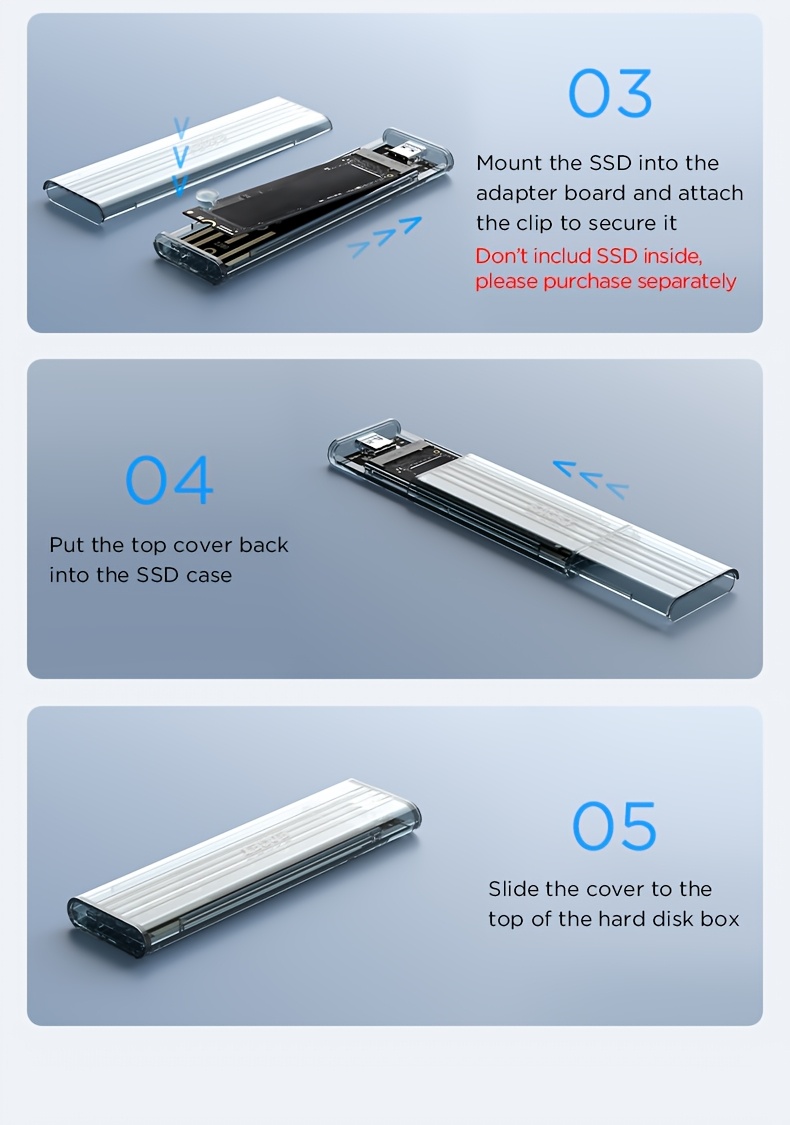 03

Mount the SSD into the adapter board and attach the clip to secure it

Don't includ SSD inside, please purchase separately

04

Put the top cover back into the SSD case

05

Slide the cover to the top of the hard disk box