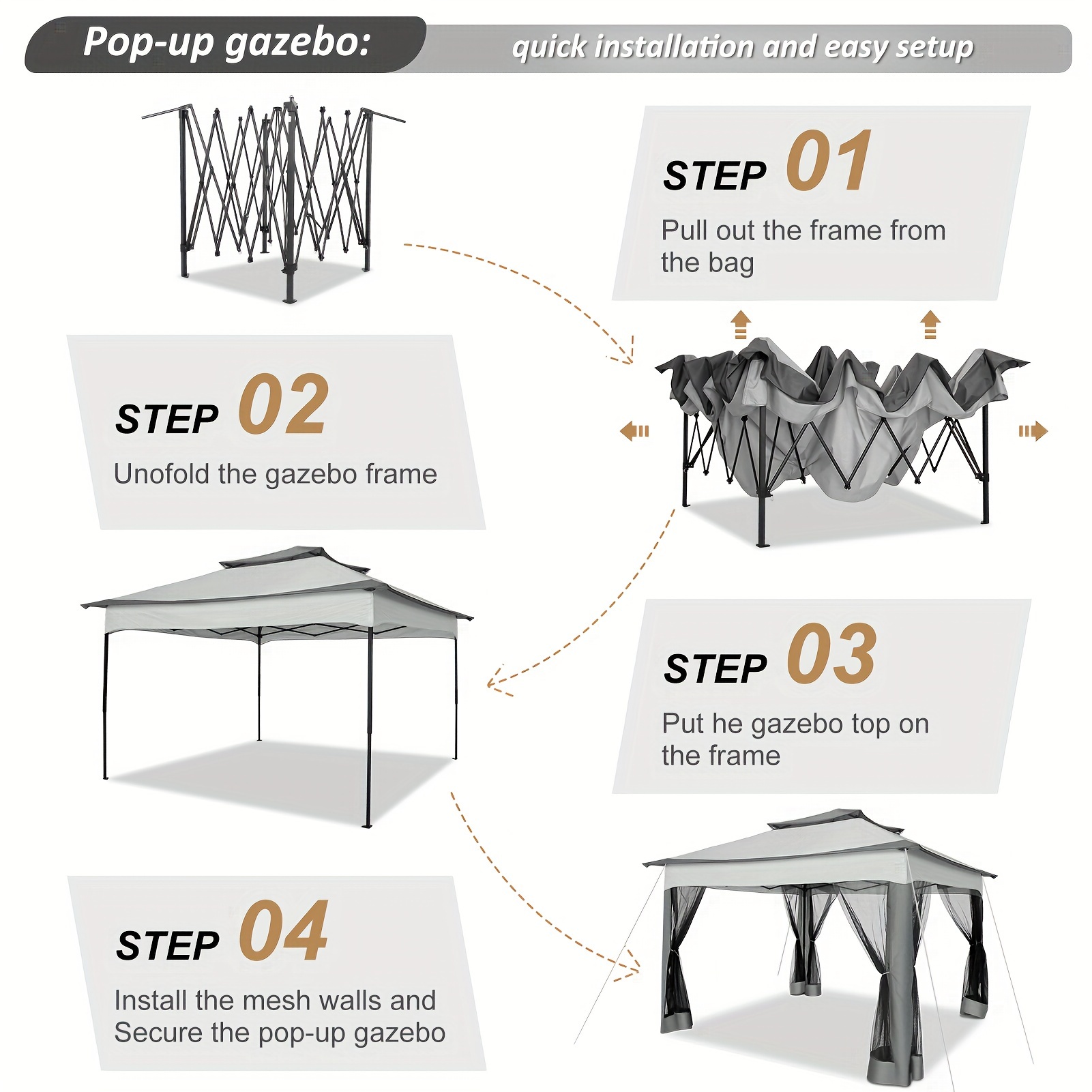 Pop-up gazebo: quick installation and easy setup

STEP 01
Pull out the frame from the bag

STEP 02
Unofold the gazebo frame

STEP 03
Put he gazebo top on the frame

STEP 04
Install the mesh walls and Secure the pop-up gazebo