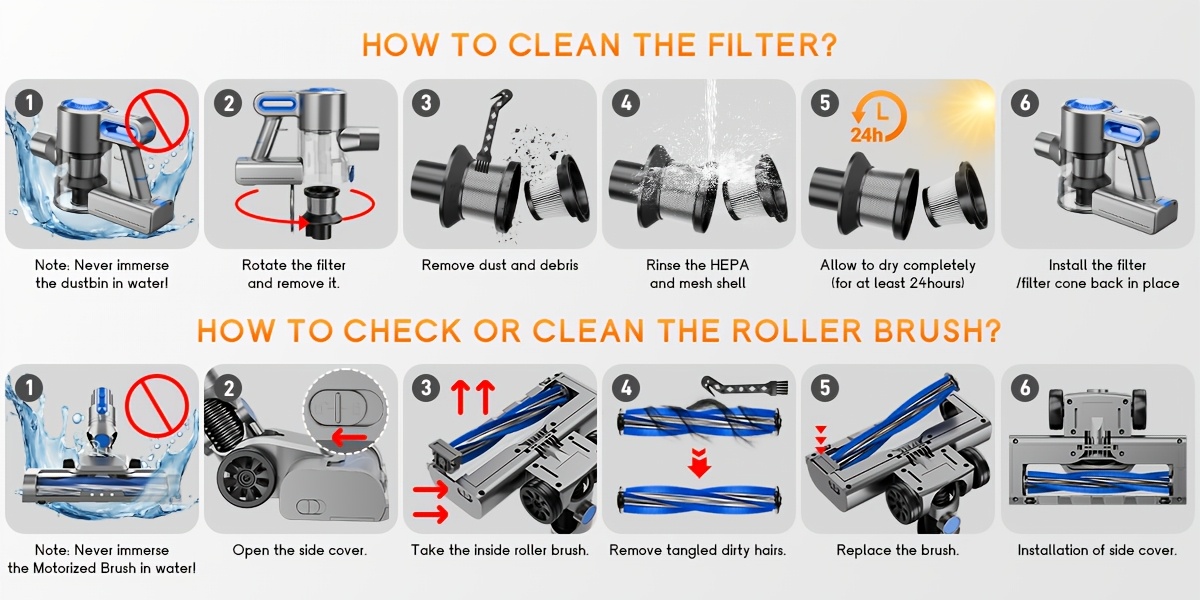 HOW TO CLEAN THE FILTER?

1
Note: Never immerse the dustbin in water!

2
Rotate the filter and remove it.

3
Remove dust and debris

4
Rinse the HEPA and mesh shell

5
24h
Allow to dry completely (for at least 24hours)

6
Install the filter /filter cone back in place

HOW TO CHECK OR CLEAN THE ROLLER BRUSH?

1
Note: Never immerse the Motorized Brush in water!

2
Open the side cover.

3
Take the inside roller brush.

4
Remove tangled dirty hairs.

5
Replace the brush.

6
Installation of side cover.