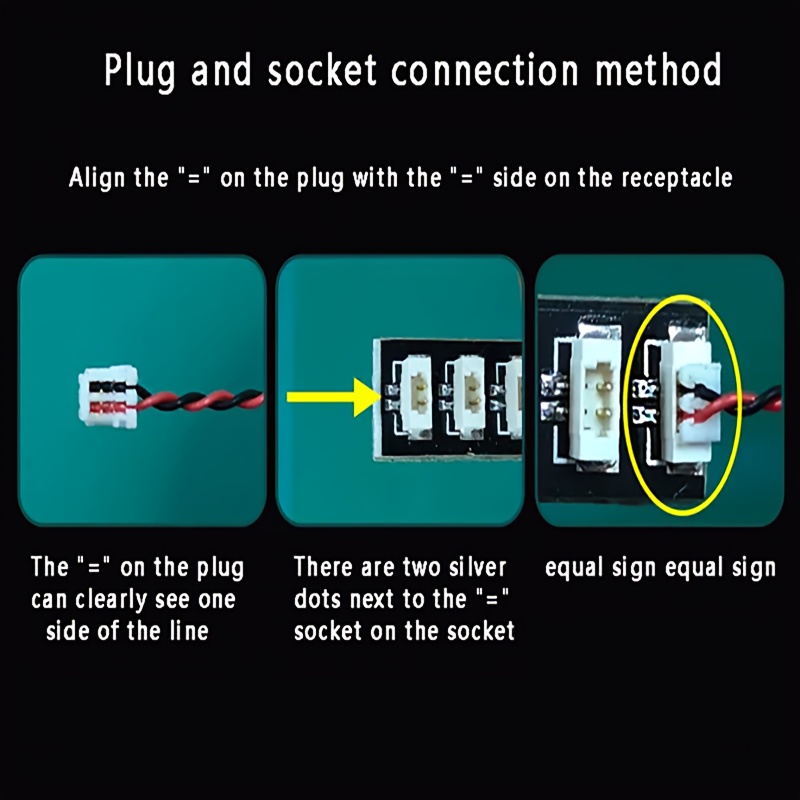 Plug and socket connection method

Align the "=" on the plug with the "=" side on the receptacle

The "=" on the plug can clearly see one side of the line

There are two silver dots next to the "=" socket on the socket

equal sign equal sign