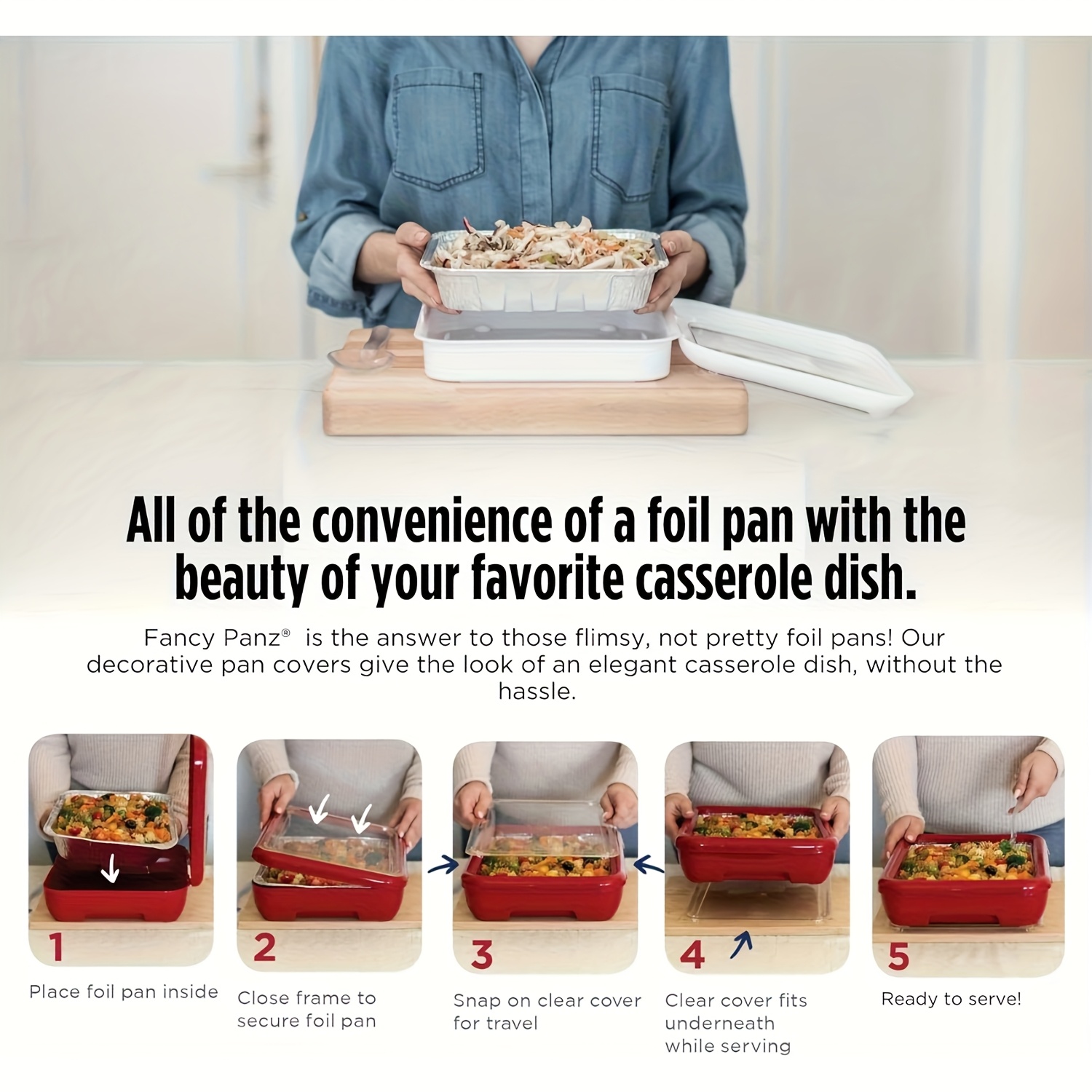 All of the convenience of a foil pan with the beauty of your favorite casserole dish.

Fancy Panz® is the answer to those flimsy, not pretty foil pans! Our decorative pan covers give the look of an elegant casserole dish, without the hassle.

1
Place foil pan inside

2
Close frame to secure foil pan

3
Snap on clear cover for travel

4
Clear cover fits underneath while serving

5
Ready to serve!