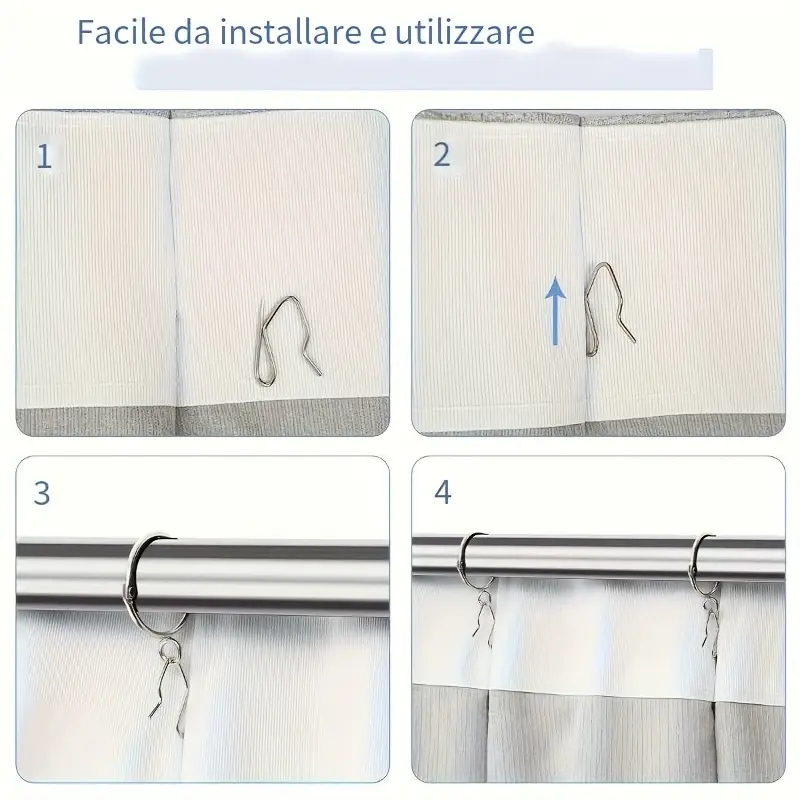 Facile da installare e utilizzare

1

2

3

4