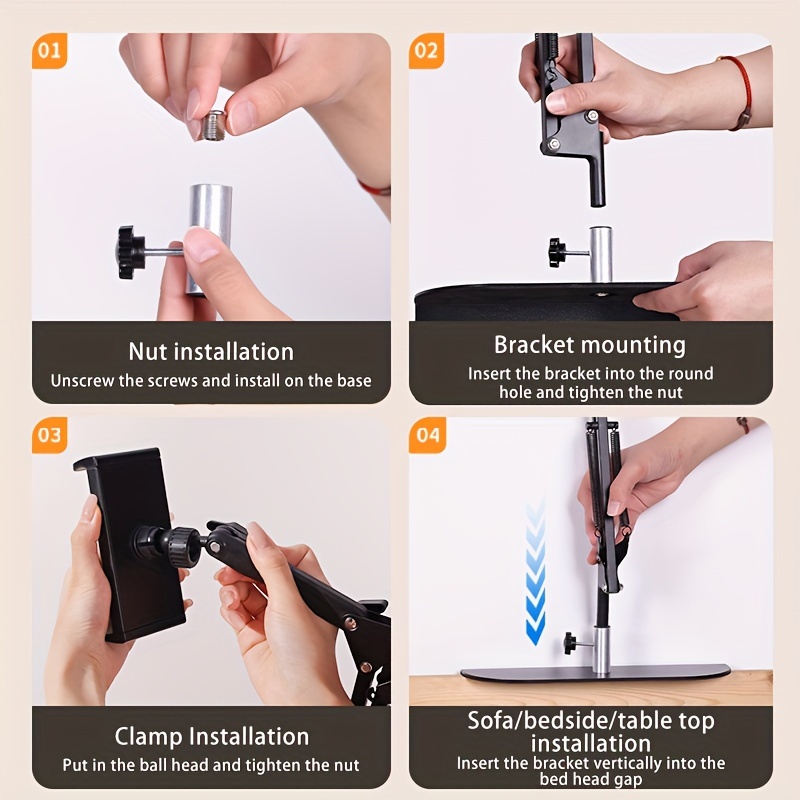 01

Nut installation

Unscrew the screws and install on the base

02

Bracket mounting

Insert the bracket into the round hole and tighten the nut

03

Clamp Installation

Put in the ball head and tighten the nut

04

Sofa/bedside/table top installation

Insert the bracket vertically into the bed head gap