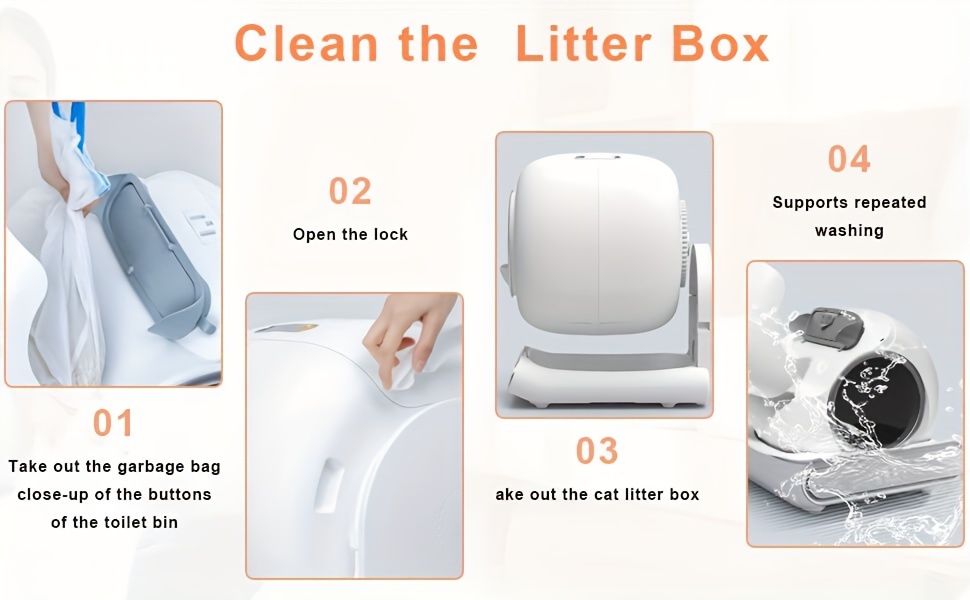 Clean the Litter Box

01

Take out the garbage bag close-up of the buttons of the toilet bin

02

Open the lock

03

ake out the cat litter box

04

Supports repeated washing