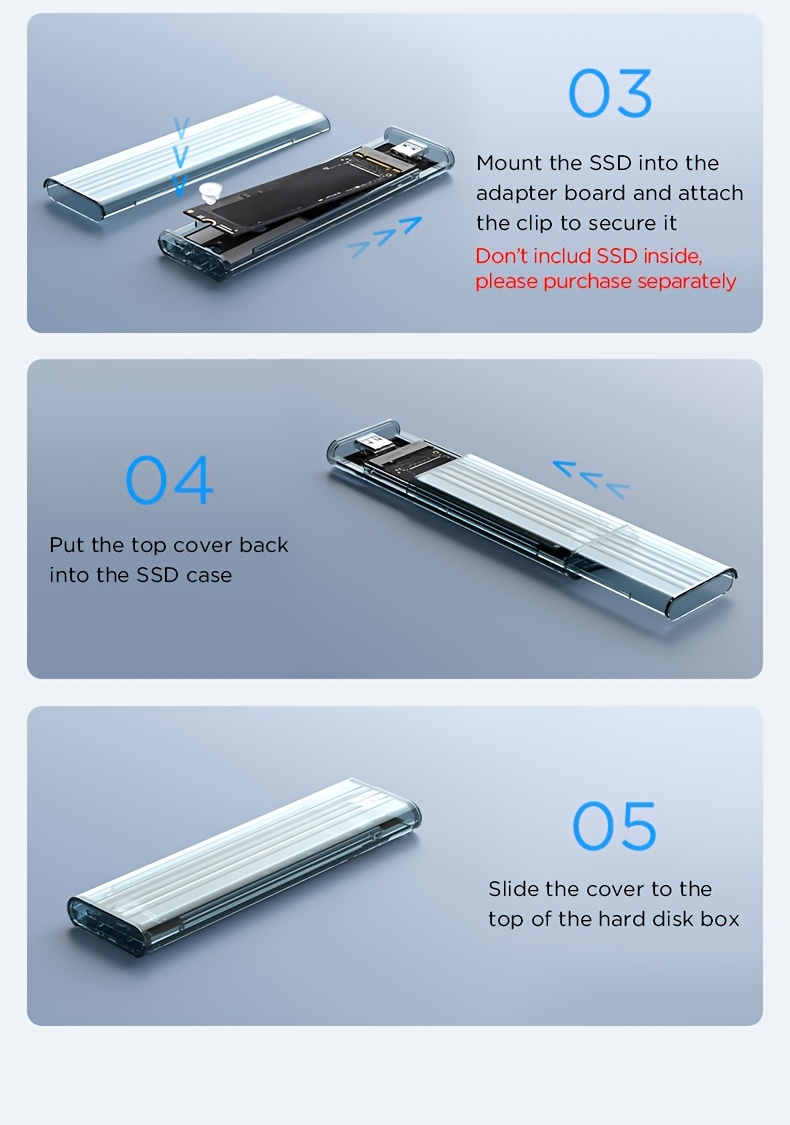 03

Mount the SSD into the adapter board and attach the clip to secure it

Don't includ SSD inside, please purchase separately

04

Put the top cover back into the SSD case

05

Slide the cover to the top of the hard disk box