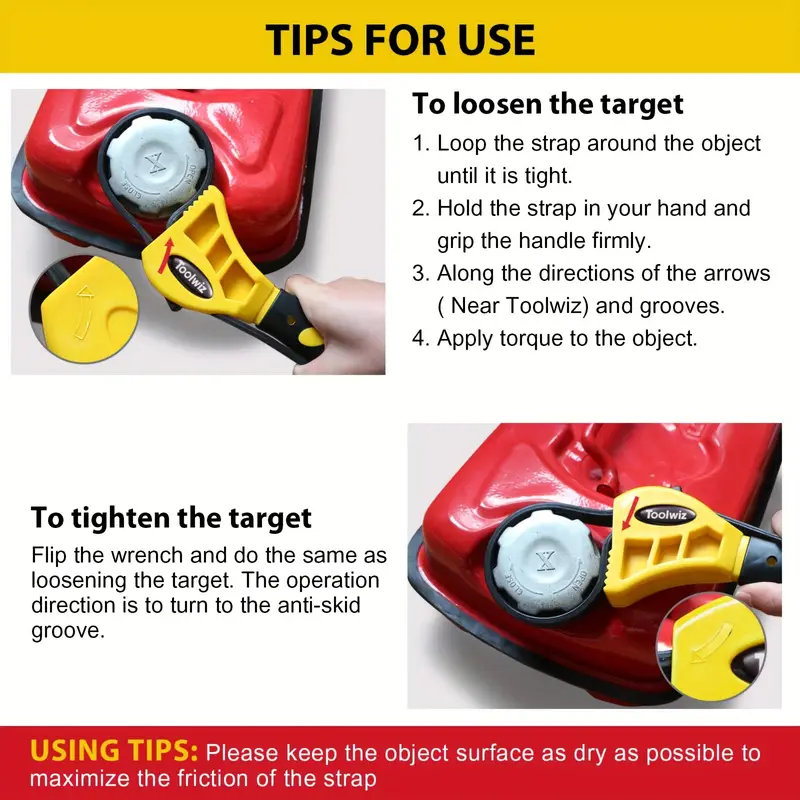 TIPS FOR USE

X
CLOSE
OPEN
Toolwiz

To loosen the target

1. Loop the strap around the object until it is tight.
2. Hold the strap in your hand and grip the handle firmly.
3. Along the directions of the arrows ( Near Toolwiz) and grooves.
4. Apply torque to the object.

To tighten the target

Flip the wrench and do the same as loosening the target. The operation direction is to turn to the anti-skid groove.

Toolwiz
X
CLOSE
OPEN

USING TIPS: Please keep the object surface as dry as possible to maximize the friction of the strap