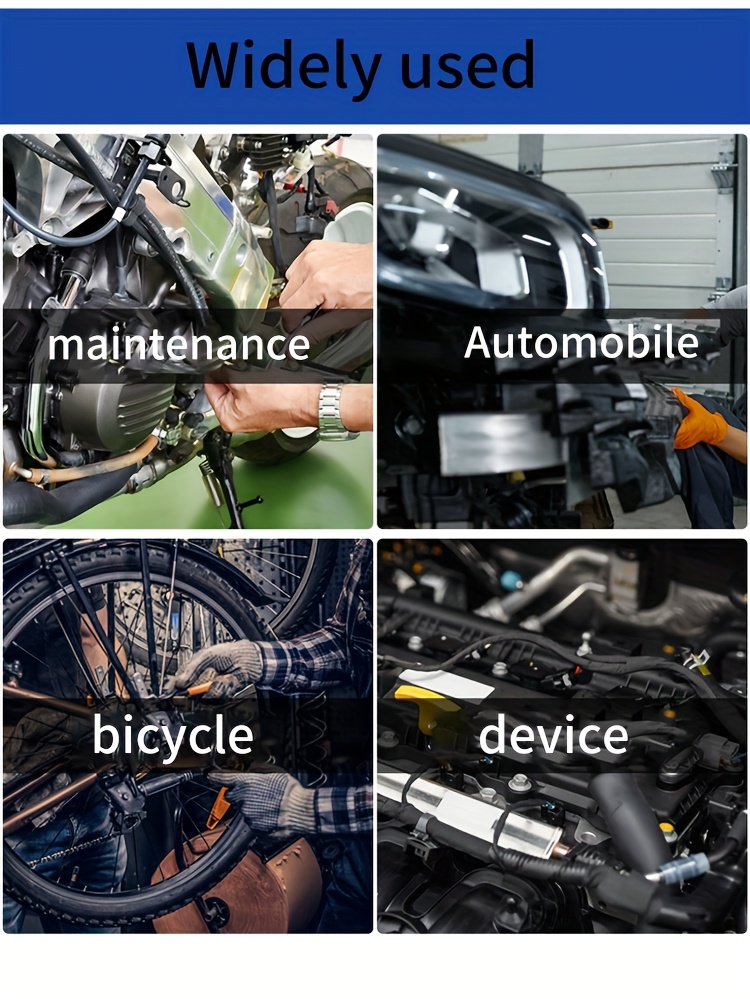 Widely used

maintenance

Automobile

bicycle

device