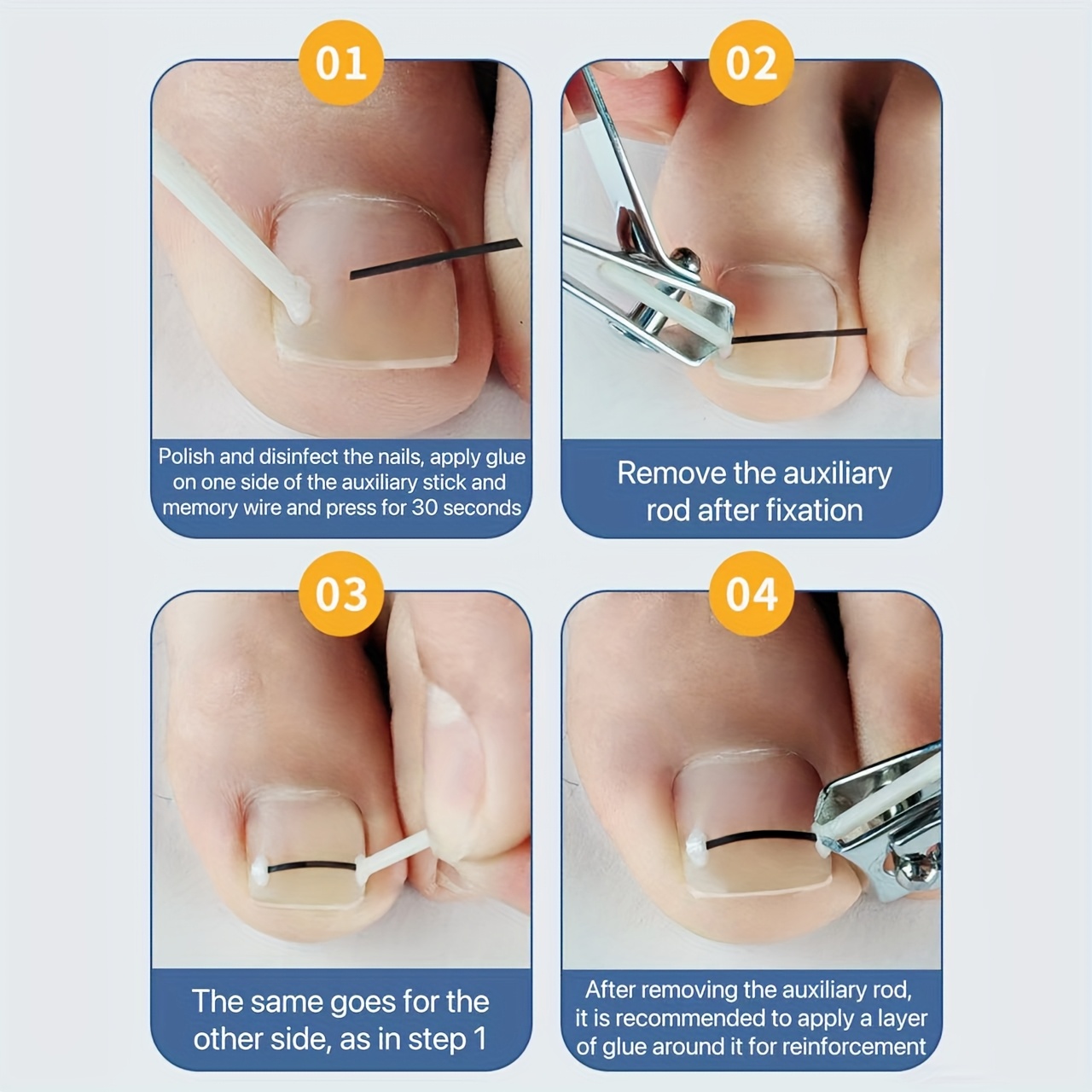 01

Polish and disinfect the nails, apply glue on one side of the auxiliary stick and memory wire and press for 30 seconds

02

Remove the auxiliary rod after fixation

03

The same goes for the other side, as in step 1

04

After removing the auxiliary rod, it is recommended to apply a layer of glue around it for reinforcement