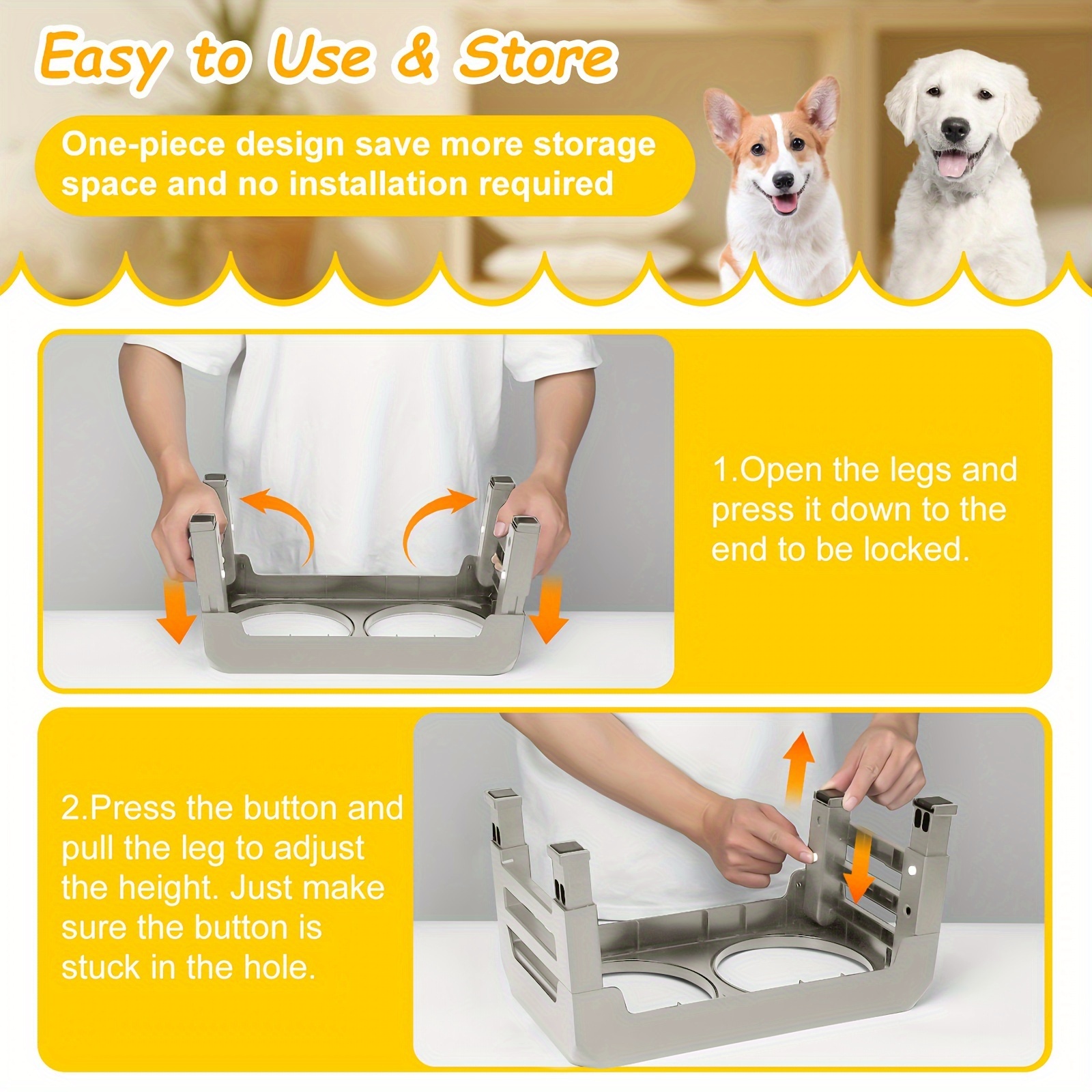 Easy to Use & Store

One-piece design save more storage space and no installation required

1.Open the legs and press it down to the end to be locked.

2.Press the button and pull the leg to adjust the height. Just make sure the button is stuck in the hole.