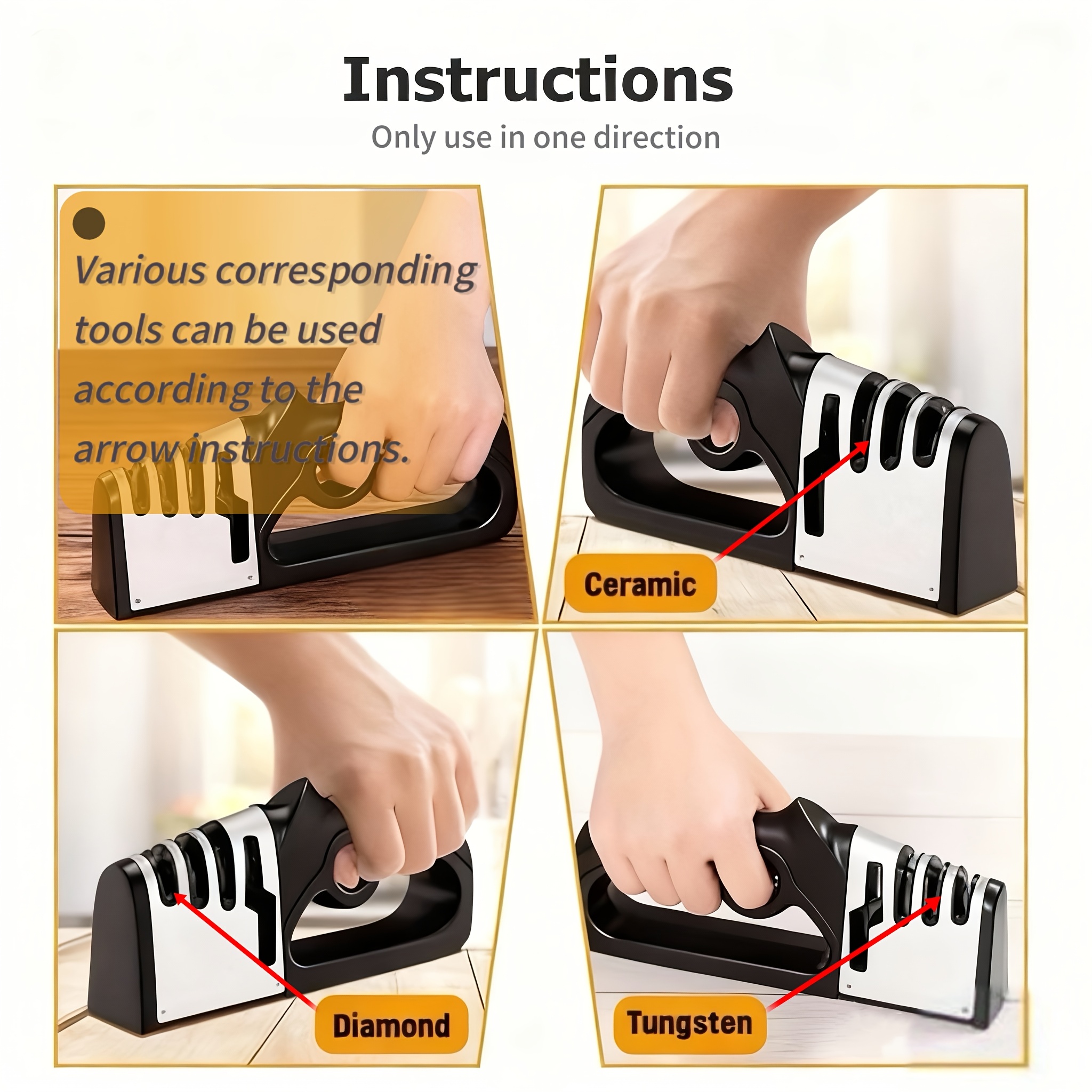 Instructions

Only use in one direction

Various corresponding tools can be used according to the arrow instructions.

Ceramic

Diamond

Tungsten