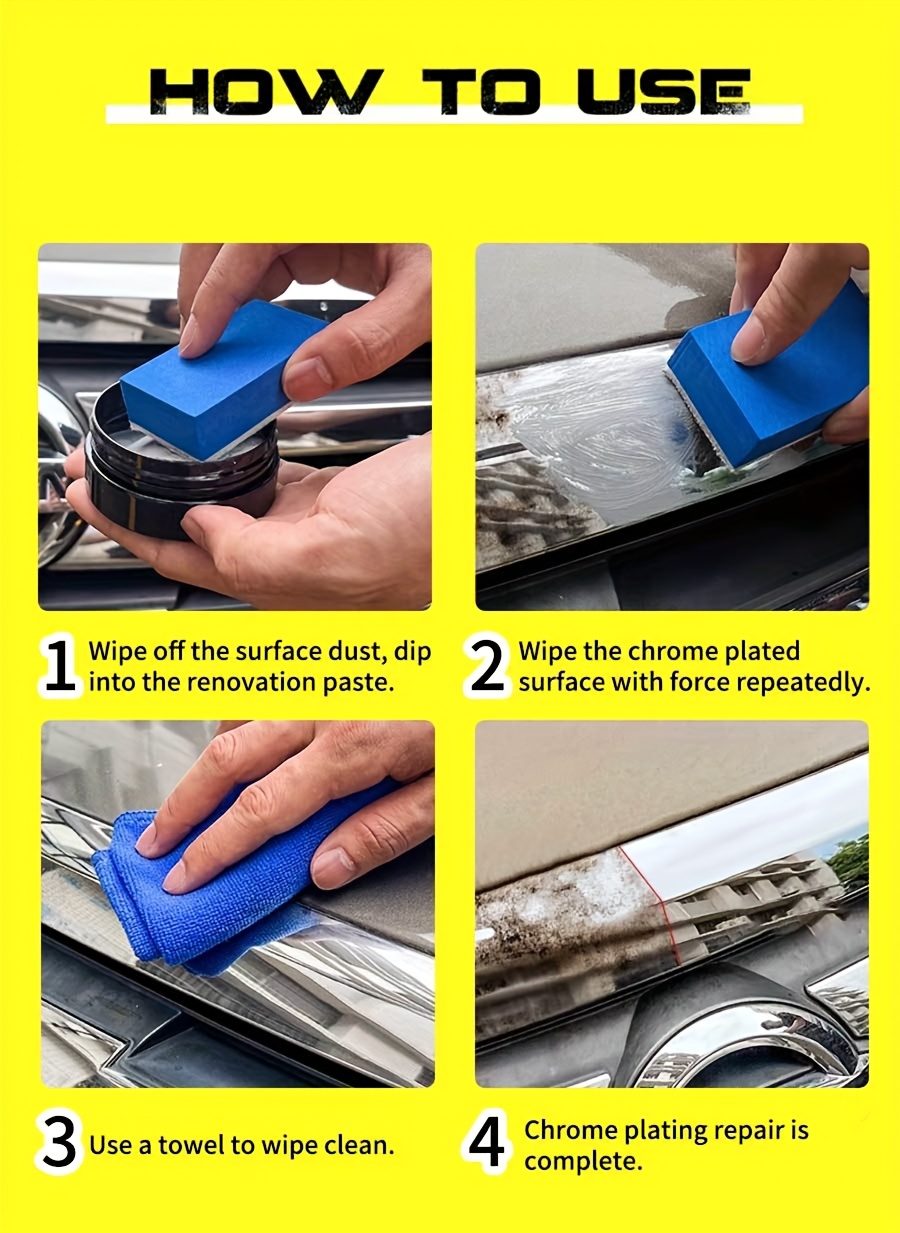 HOW TO USE

1 Wipe off the surface dust, dip into the renovation paste.

2 Wipe the chrome plated surface with force repeatedly.

3 Use a towel to wipe clean.

4 Chrome plating repair is complete.