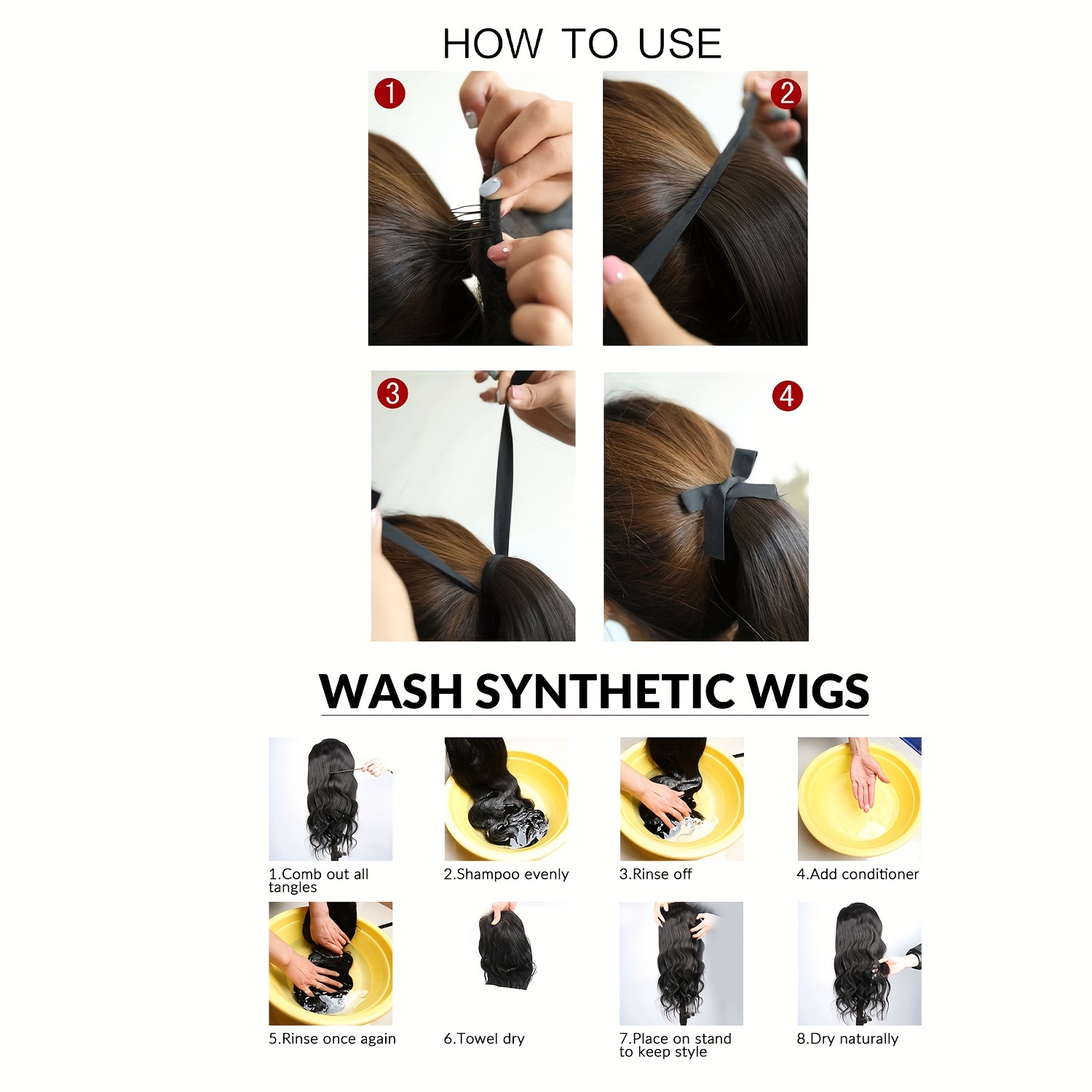 HOW TO USE

1

2

3

4

WASH SYNTHETIC WIGS

1.Comb out all tangles

2.Shampoo evenly

3.Rinse off

4.Add conditioner

5.Rinse once again

6.Towel dry

7.Place on stand to keep style

8.Dry naturally