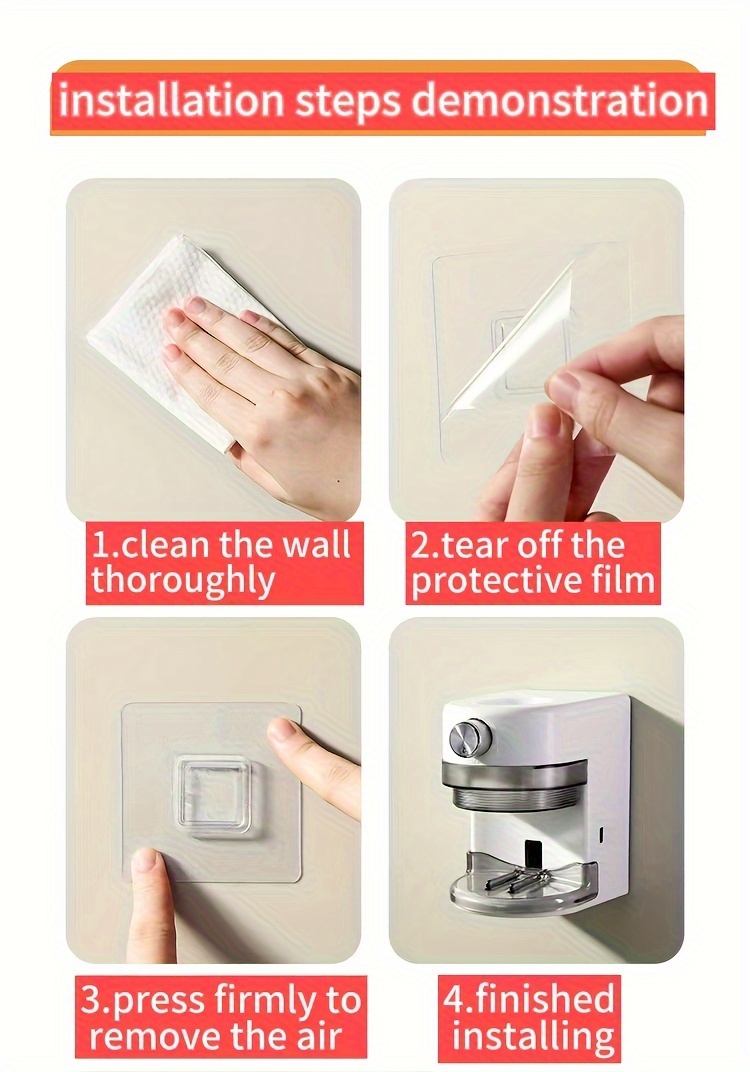 installation steps demonstration

1.clean the wall thoroughly

2.tear off the protective film

3.press firmly to remove the air

4.finished installing