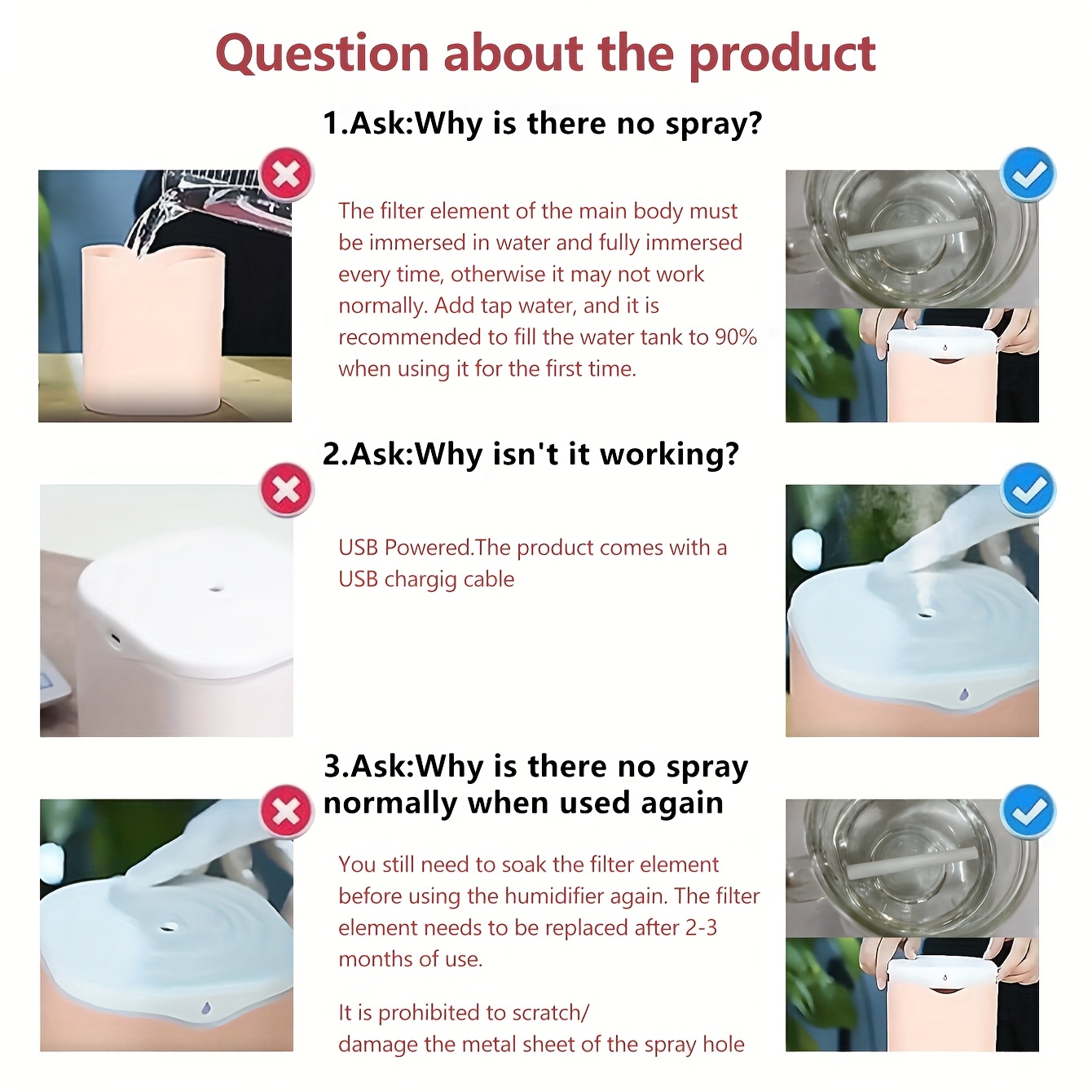 Question about the product

1.Ask:Why is there no spray?

The filter element of the main body must be immersed in water and fully immersed every time, otherwise it may not work normally. Add tap water, and it is recommended to fill the water tank to 90% when using it for the first time.

2.Ask:Why isn't it working?

USB Powered.The product comes with a USB chargig cable

3.Ask:Why is there no spray normally when used again

You still need to soak the filter element before using the humidifier again. The filter element needs to be replaced after 2-3 months of use.

It is prohibited to scratch/ damage the metal sheet of the spray hole