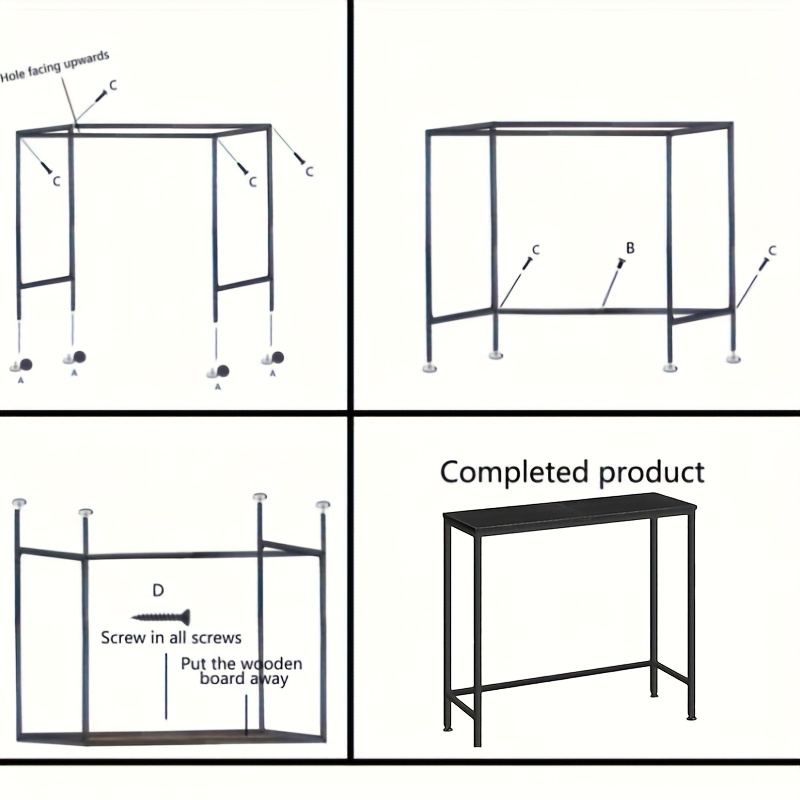 Hole facing upwards
C
C
C
C
A
A
A
A

C
B
C

D
Screw in all screws
Put the wooden board away

Completed product